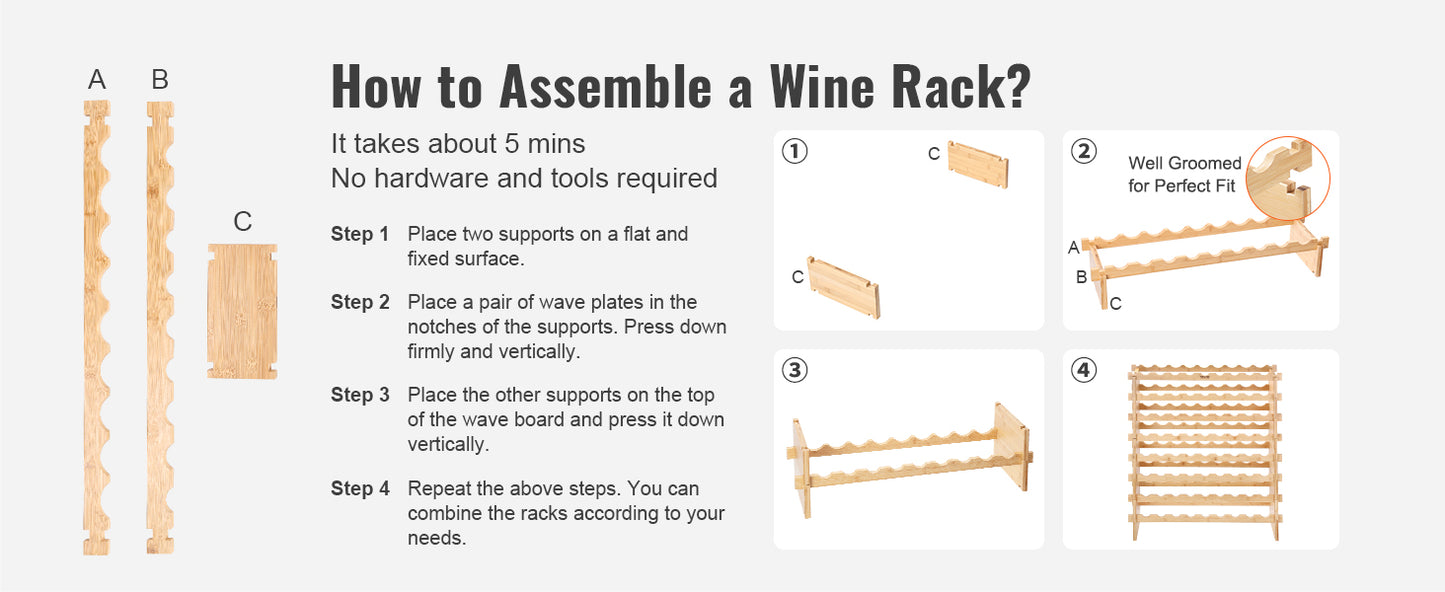 A B

C

How to Assemble a Wine Rack?

It takes about 5 mins
No hardware and tools required

Step 1 Place two supports on a flat and fixed surface.

Step 2 Place a pair of wave plates in the notches of the supports. Press down firmly and vertically.

Step 3 Place the other supports on the top of the wave board and press it down vertically.

Step 4 Repeat the above steps. You can combine the racks according to your needs.

①
C
C

②
Well Groomed for Perfect Fit
A
B
C

③

④