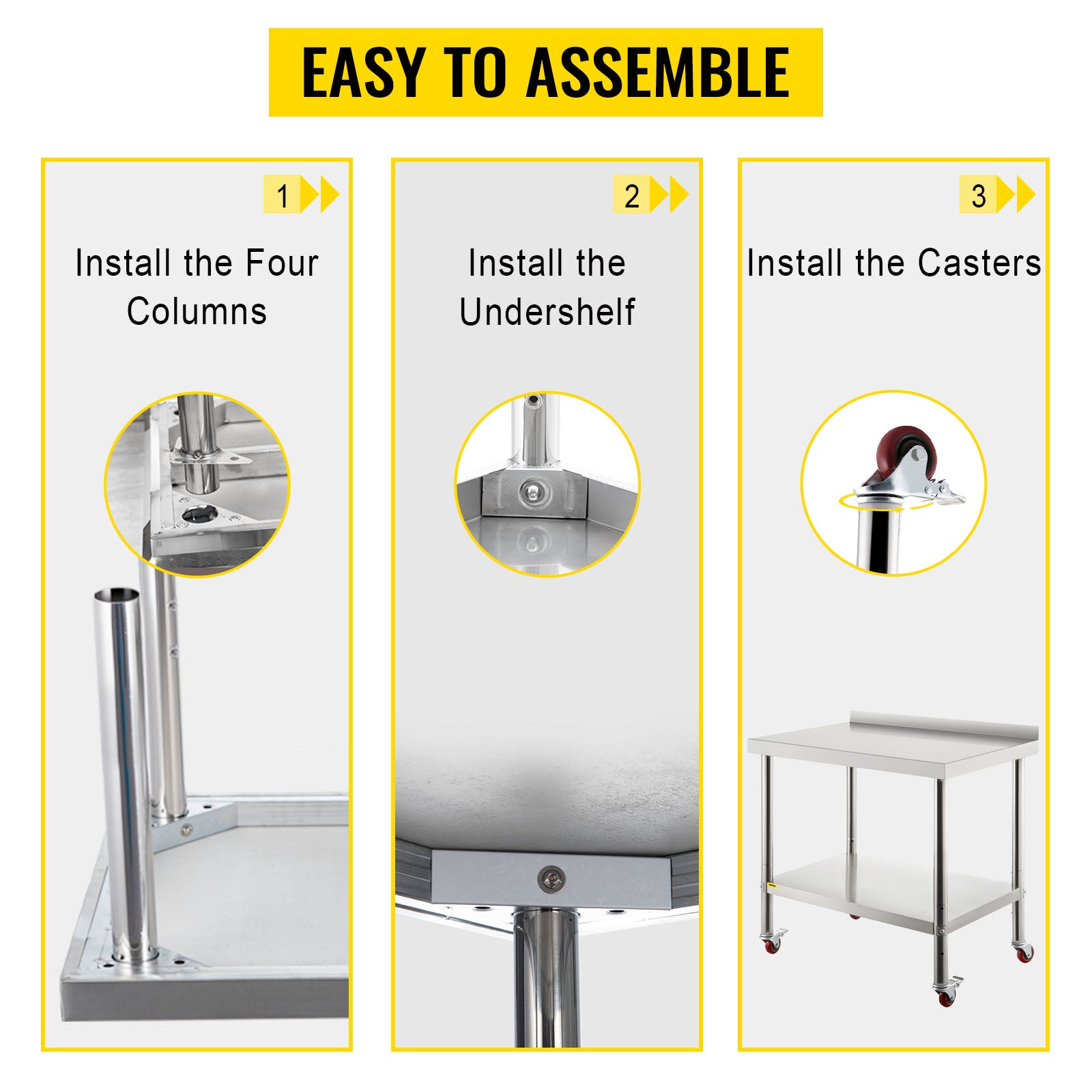 EASY TO ASSEMBLE

1

Install the Four Columns

2

Install the Undershelf

3

Install the Casters