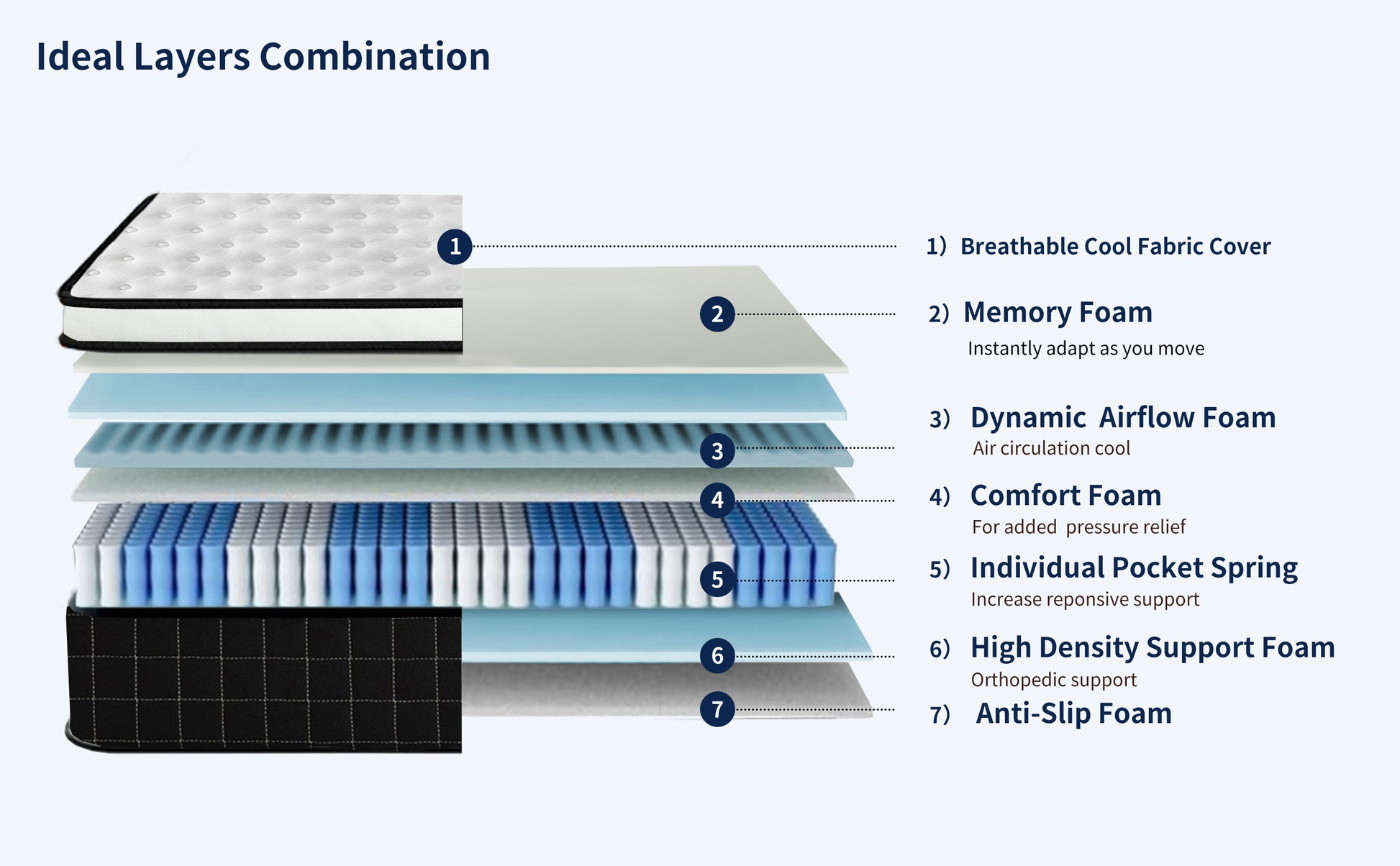 Ideal Layers Combination

1

2

3

4

5

6

7

1) Breathable Cool Fabric Cover

2) Memory Foam
Instantly adapt as you move

3) Dynamic Airflow Foam
Air circulation cool

4) Comfort Foam
For added pressure relief

5) Individual Pocket Spring
Increase reponsive support

6) High Density Support Foam
Orthopedic support

7) Anti-Slip Foam