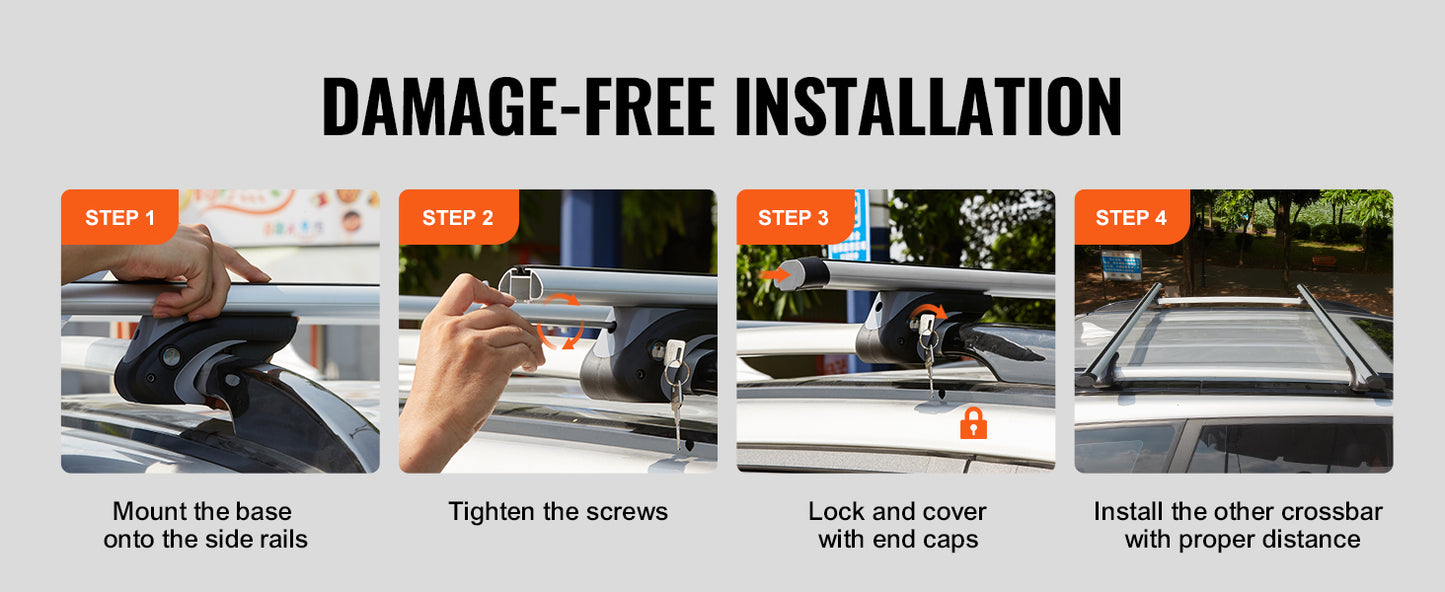 DAMAGE-FREE INSTALLATION

STEP 1

Mount the base onto the side rails

STEP 2

Tighten the screws

STEP 3

Lock and cover with end caps

STEP 4

Install the other crossbar with proper distance