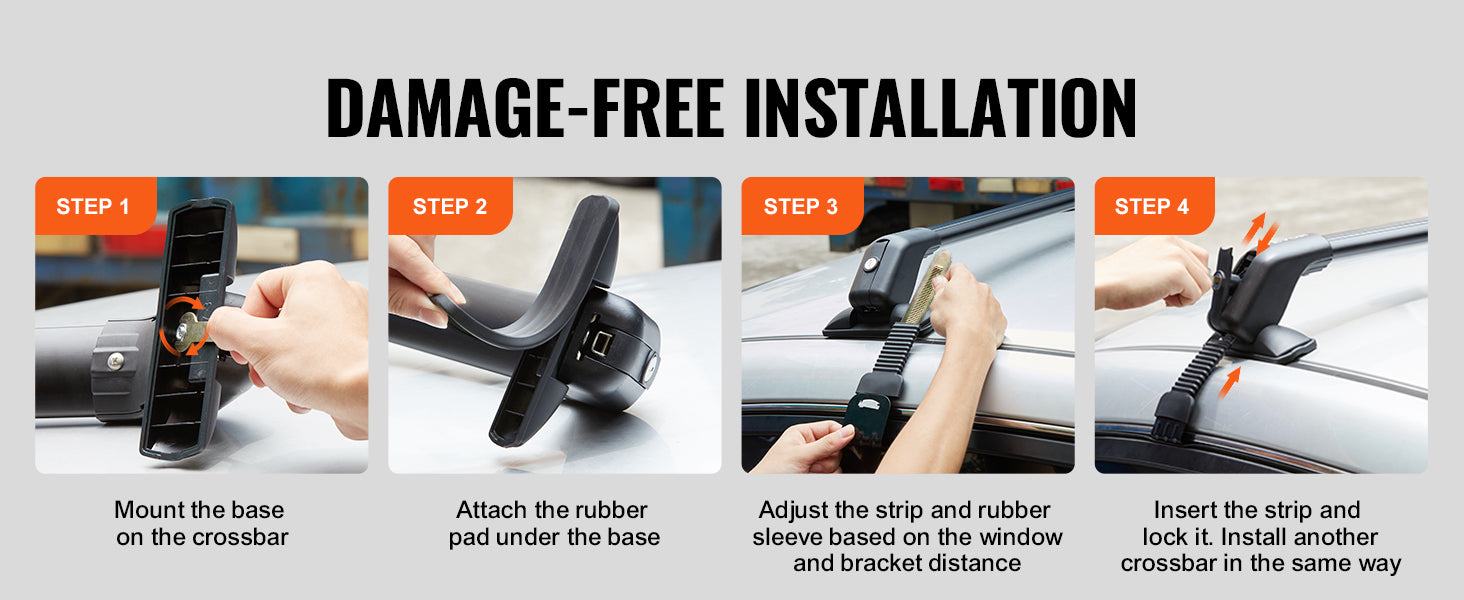 DAMAGE-FREE INSTALLATION

STEP 1

Mount the base on the crossbar

STEP 2

Attach the rubber pad under the base

STEP 3

Adjust the strip and rubber sleeve based on the window and bracket distance

STEP 4

Insert the strip and lock it. Install another crossbar in the same way