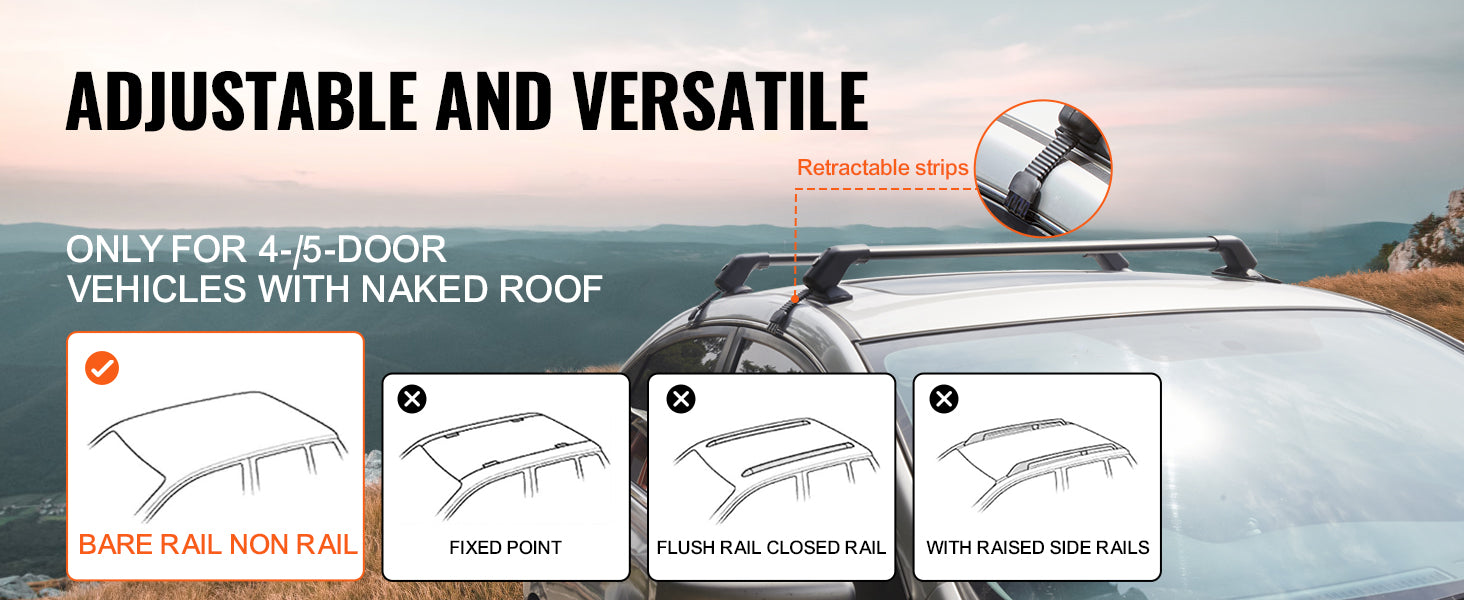 ADJUSTABLE AND VERSATILE

Retractable strips

ONLY FOR 4-/5-DOOR VEHICLES WITH NAKED ROOF

BARE RAIL NON RAIL

FIXED POINT

FLUSH RAIL CLOSED RAIL

WITH RAISED SIDE RAILS