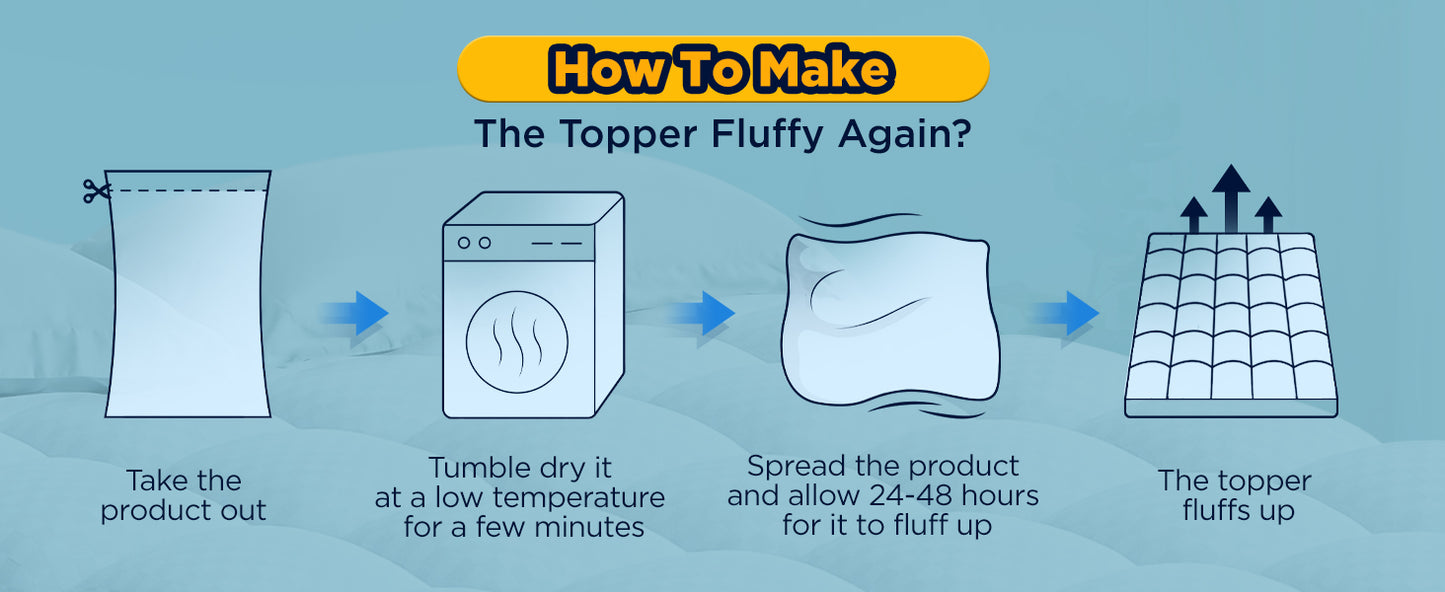 How To Make

The Topper Fluffy Again?

Take the product out

Tumble dry it at a low temperature for a few minutes

Spread the product and allow 24-48 hours for it to fluff up

The topper fluffs up