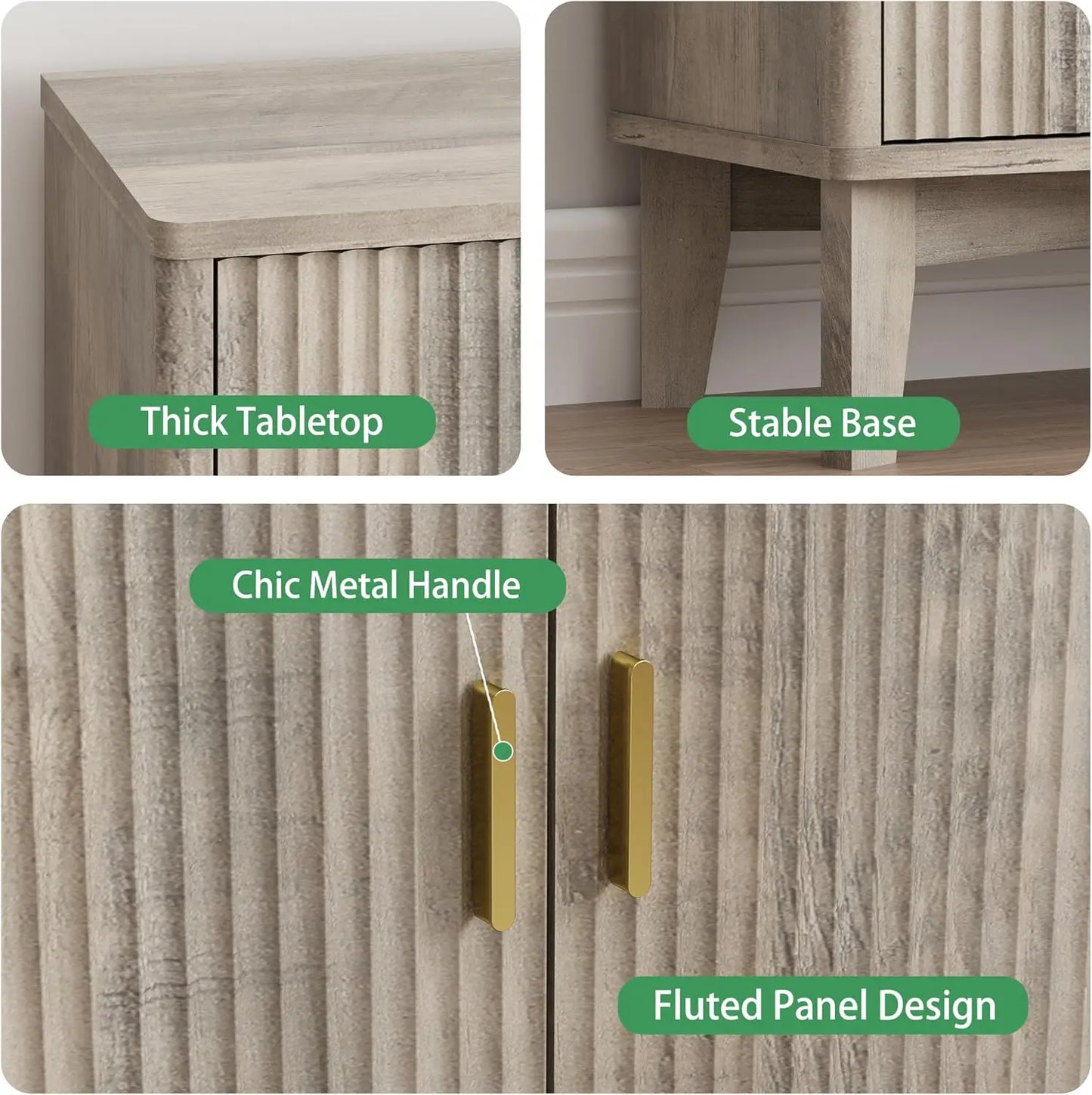 Thick Tabletop

Stable Base

Chic Metal Handle

Fluted Panel Design