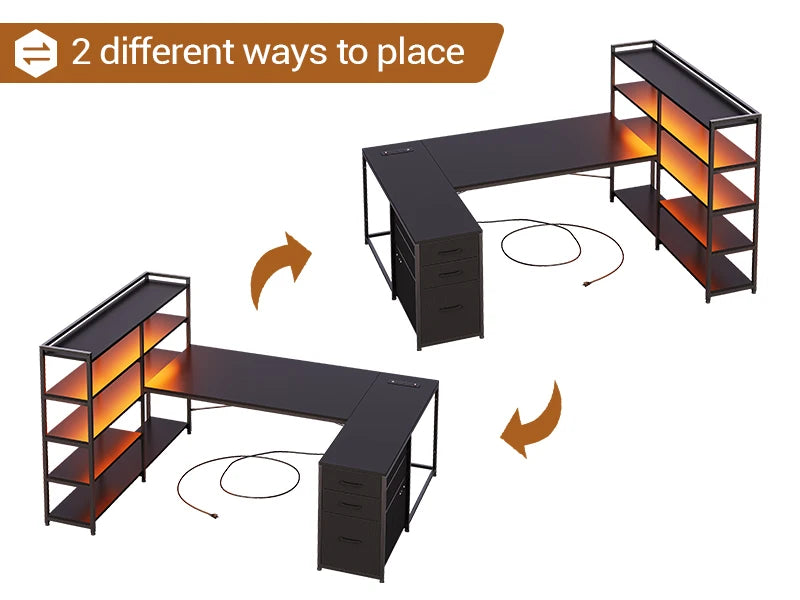 2 different ways to place