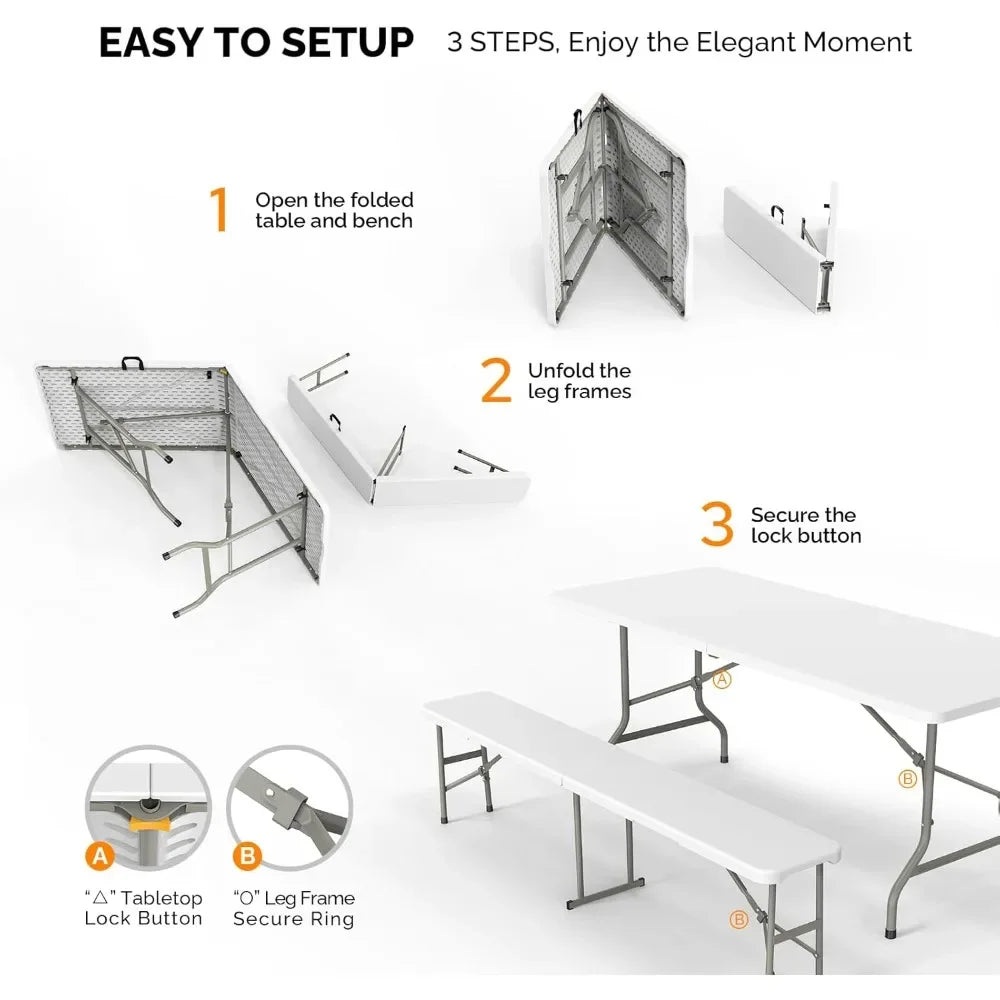 EASY TO SETUP 3 STEPS, Enjoy the Elegant Moment

1 Open the folded table and bench

2 Unfold the leg frames

3 Secure the lock button

A

B

B

A “△” Tabletop Lock Button

B “O” Leg Frame Secure Ring