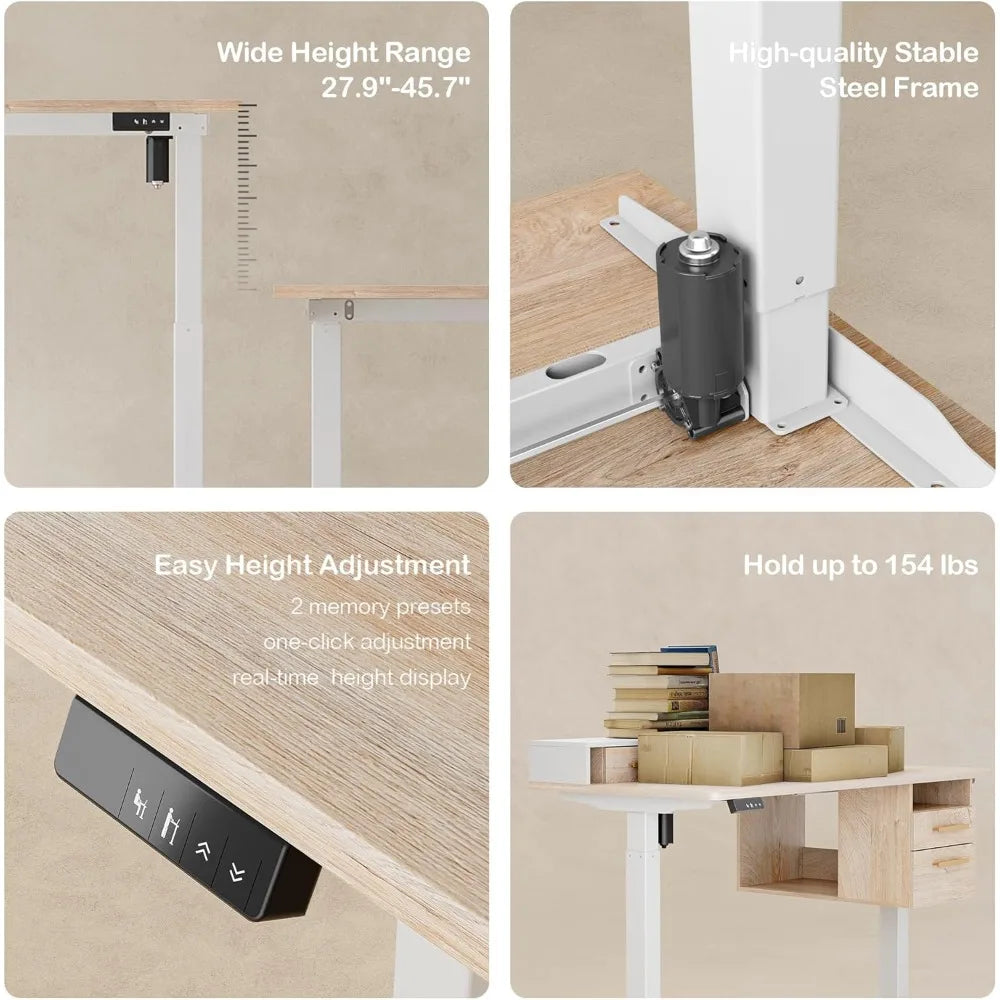 Wide Height Range
27.9"-45.7"

High-quality Stable
Steel Frame

Easy Height Adjustment
2 memory presets
one-click adjustment
real-time height display

Hold up to 154 lbs