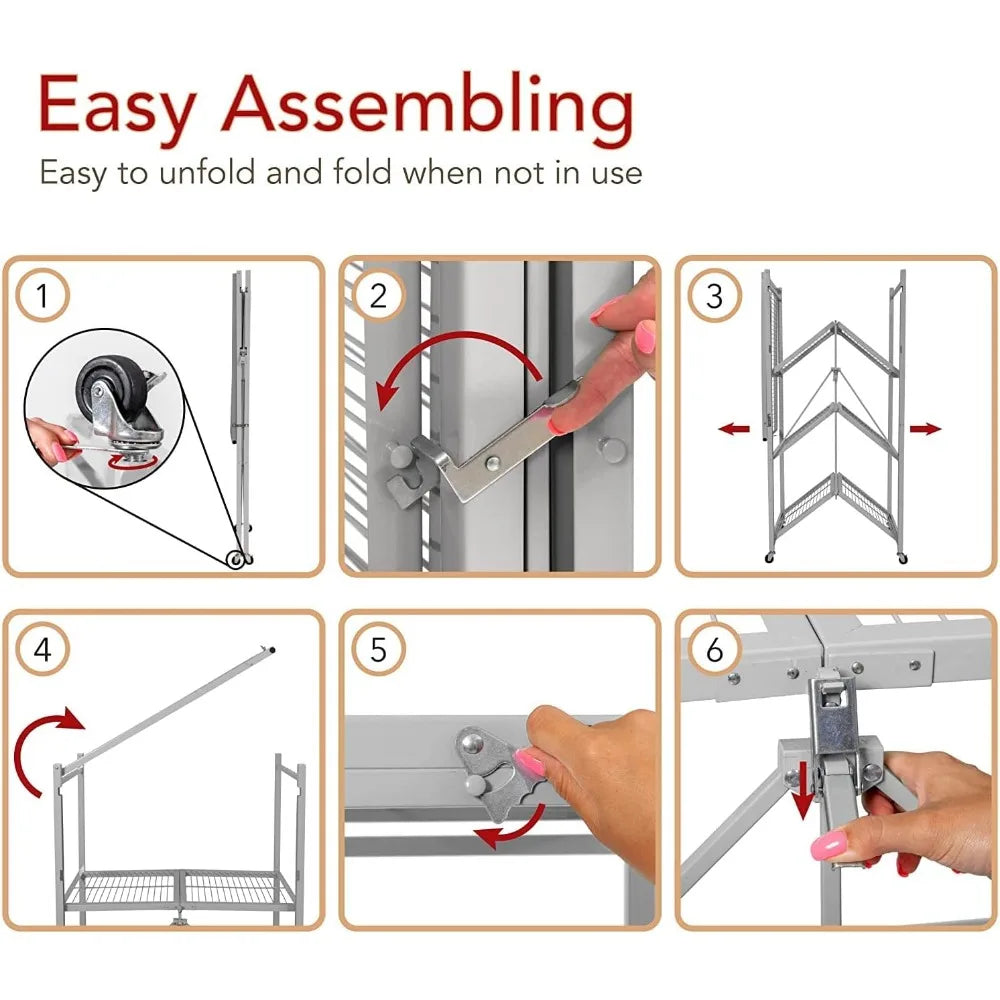 Easy Assembling

Easy to unfold and fold when not in use

1

2

3

4

5

6