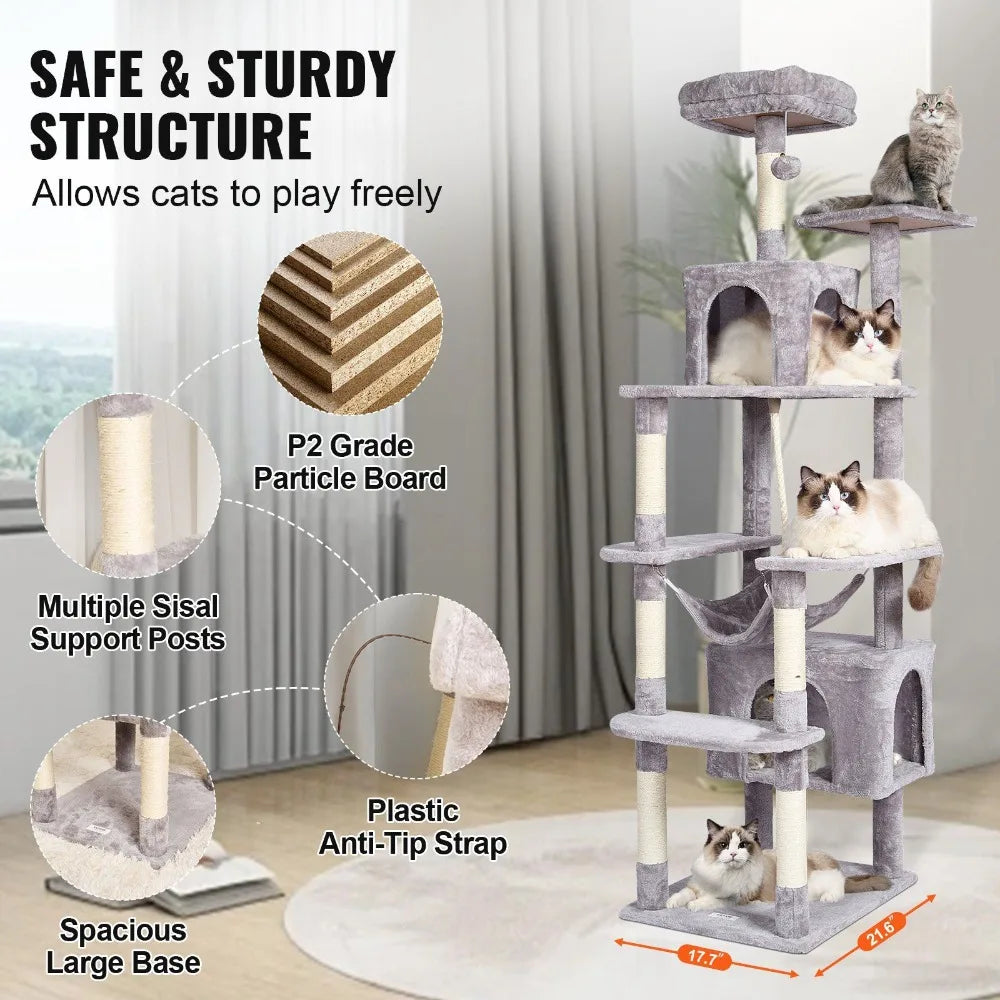 SAFE & STURDY STRUCTURE
Allows cats to play freely

P2 Grade Particle Board

Multiple Sisal Support Posts

Plastic Anti-Tip Strap

Spacious Large Base

17.7"

21.6"