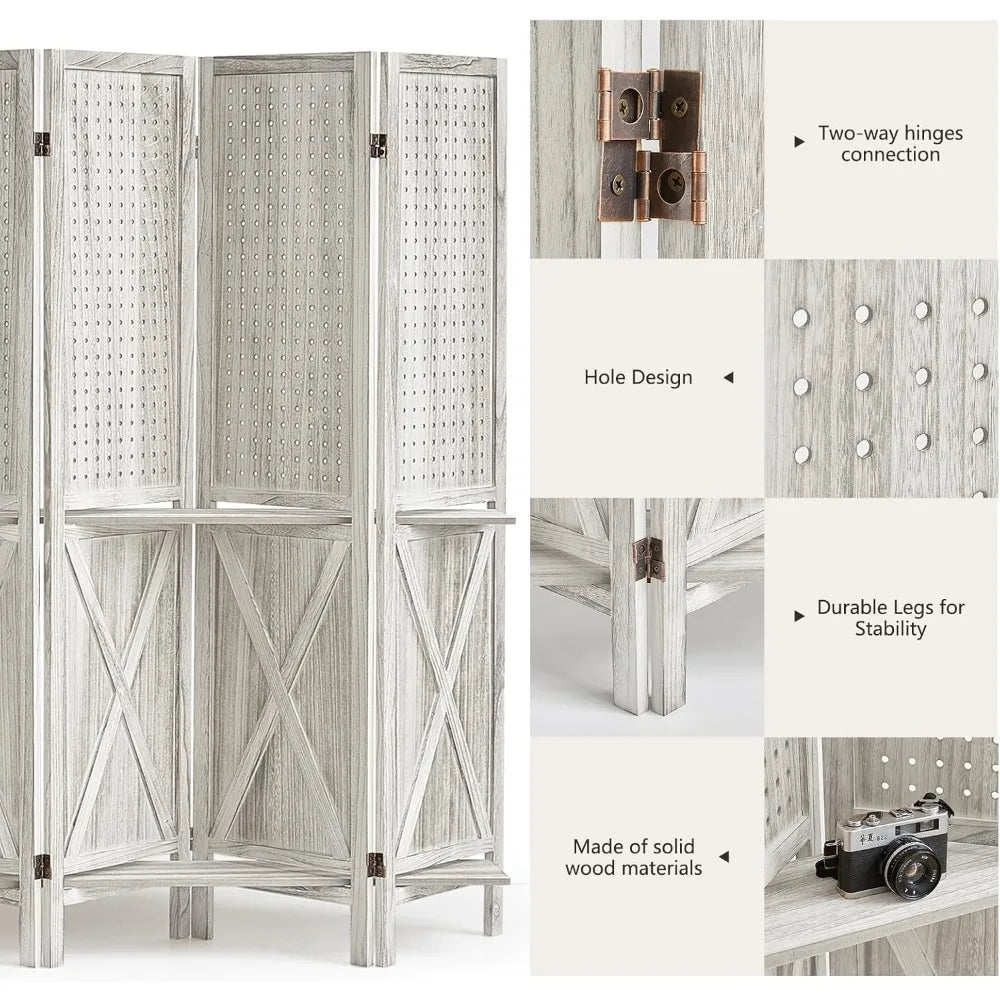 Two-way hinges connection

Hole Design

Durable Legs for Stability

Made of solid wood materials