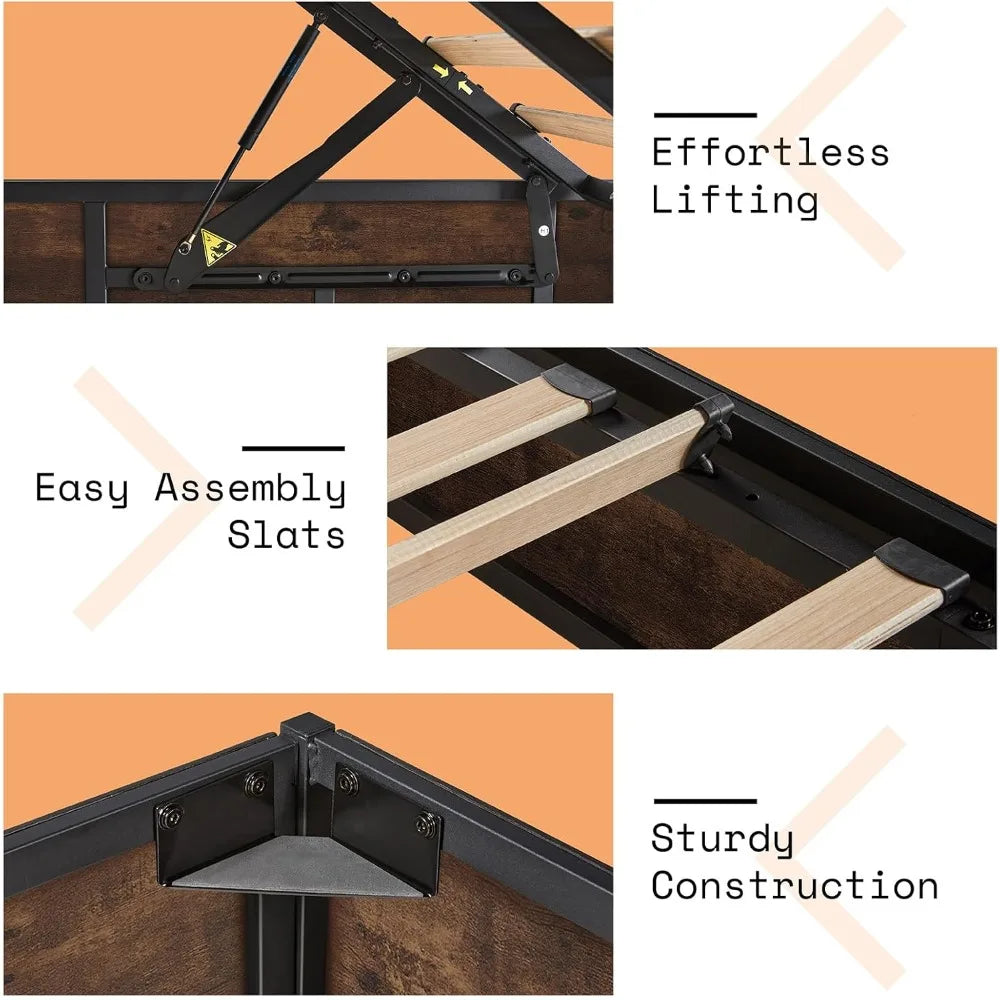 Effortless Lifting

Easy Assembly Slats

Sturdy Construction