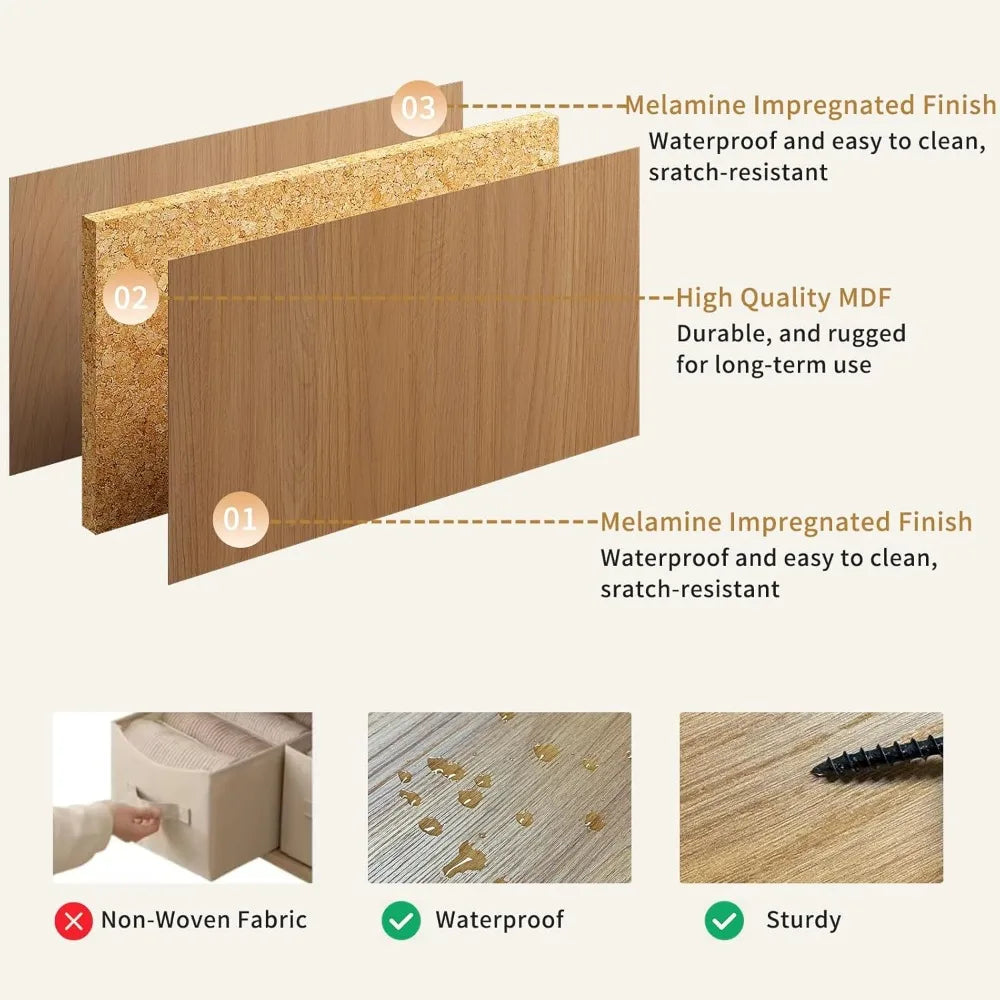 03
Melamine Impregnated Finish
Waterproof and easy to clean, sratch-resistant

02
High Quality MDF
Durable, and rugged for long-term use

01
Melamine Impregnated Finish
Waterproof and easy to clean, sratch-resistant

Non-Woven Fabric

Waterproof

Sturdy