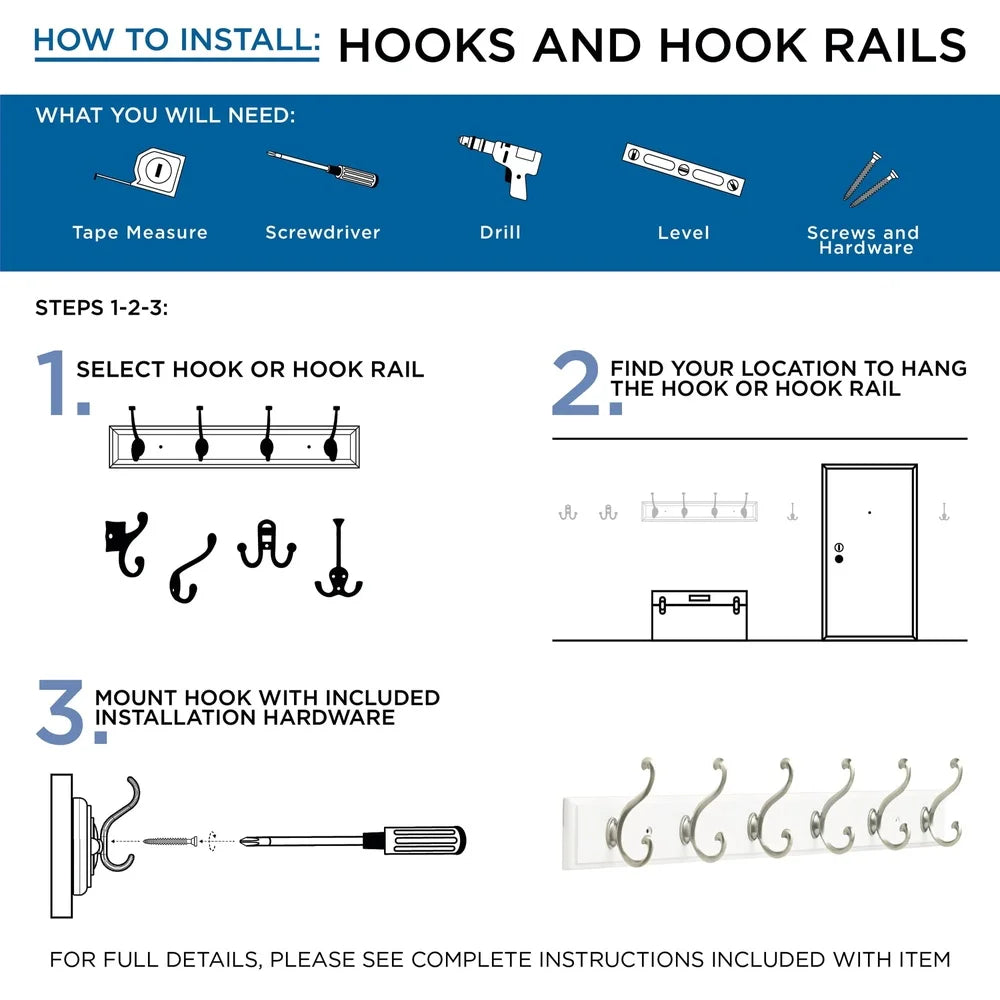 HOW TO INSTALL: HOOKS AND HOOK RAILS

WHAT YOU WILL NEED:

Tape Measure

Screwdriver

Drill

Level

Screws and Hardware

STEPS 1-2-3:

1. SELECT HOOK OR HOOK RAIL

2. FIND YOUR LOCATION TO HANG THE HOOK OR HOOK RAIL

3. MOUNT HOOK WITH INCLUDED INSTALLATION HARDWARE

FOR FULL DETAILS, PLEASE SEE COMPLETE INSTRUCTIONS INCLUDED WITH ITEM