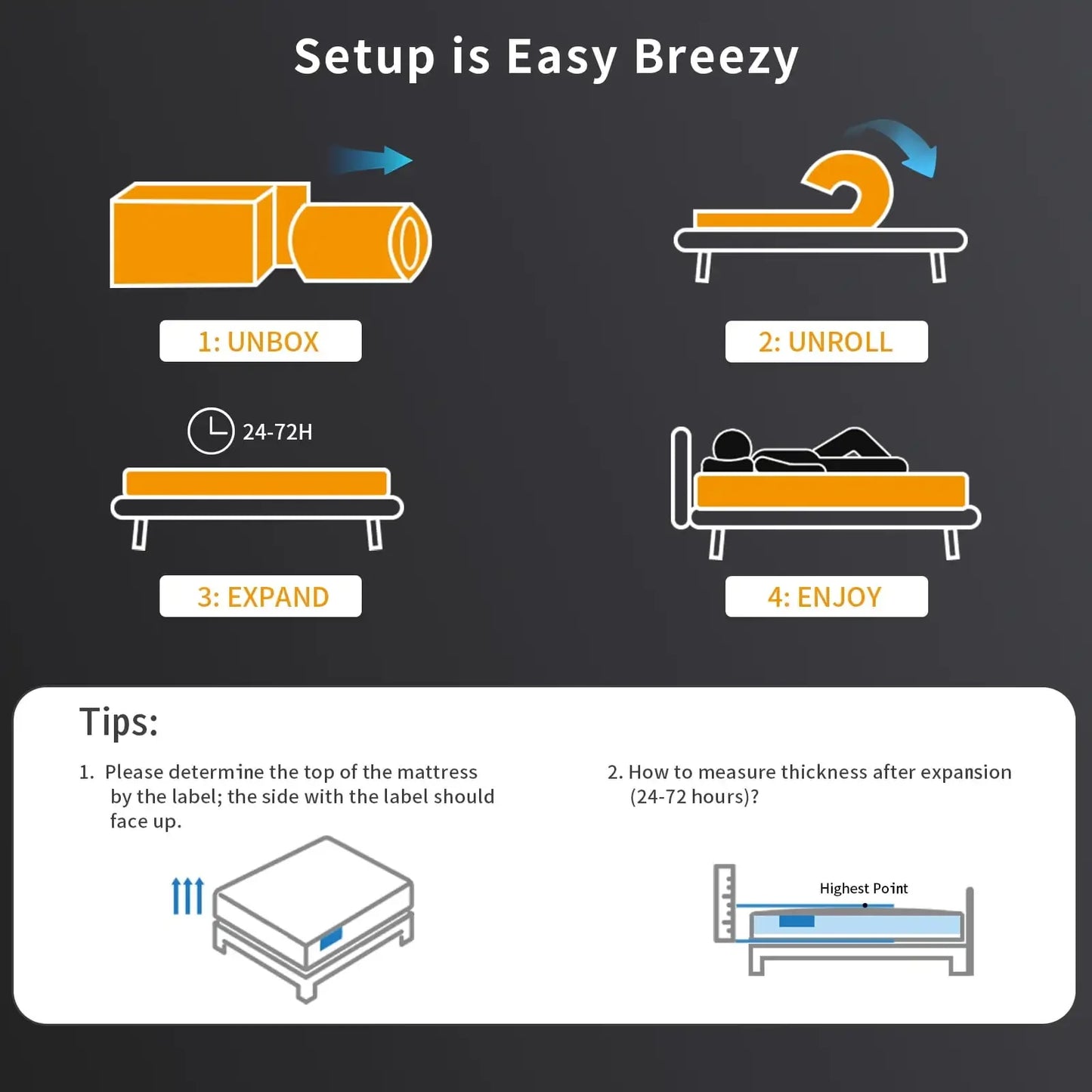 Setup is Easy Breezy

1: UNBOX

2: UNROLL

24-72H

3: EXPAND

4: ENJOY

Tips:

1. Please determine the top of the mattress by the label; the side with the label should face up.

2. How to measure thickness after expansion (24-72 hours)?

Highest Point