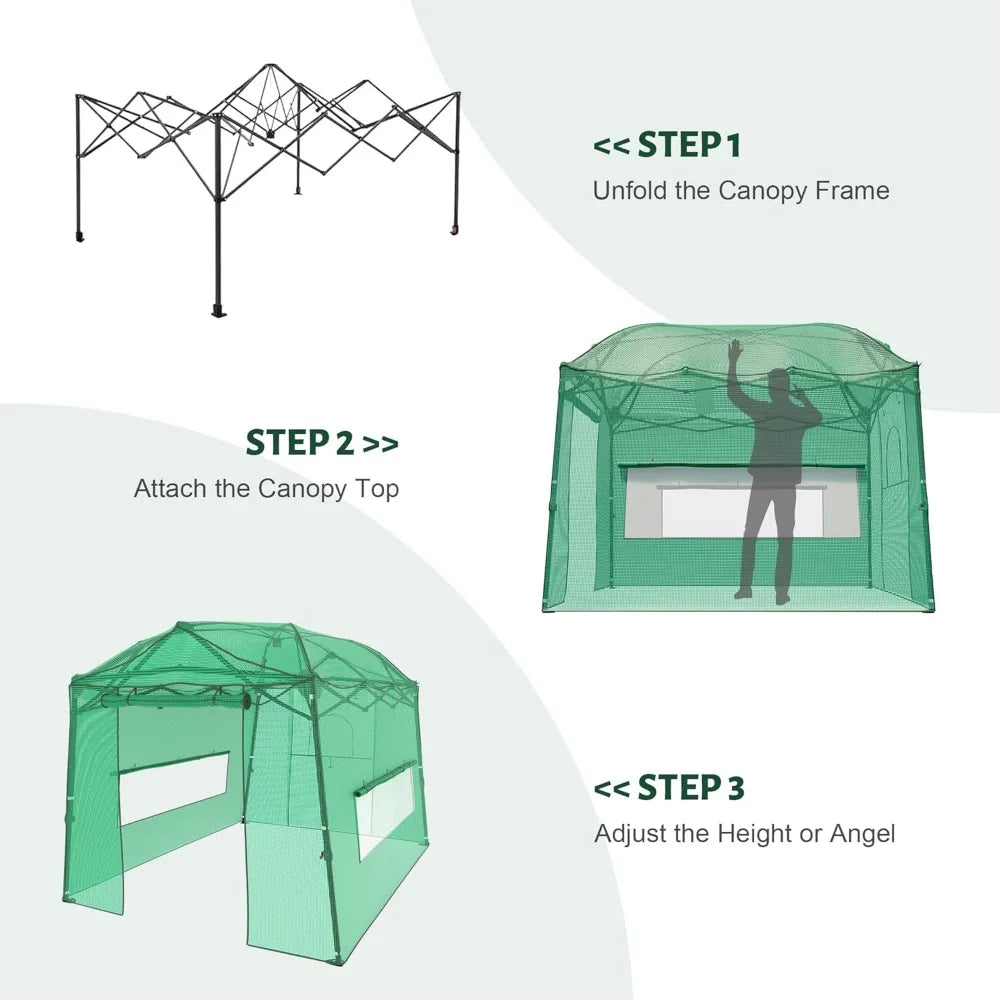 << STEP 1
Unfold the Canopy Frame

STEP 2 >>
Attach the Canopy Top

<< STEP 3
Adjust the Height or Angel