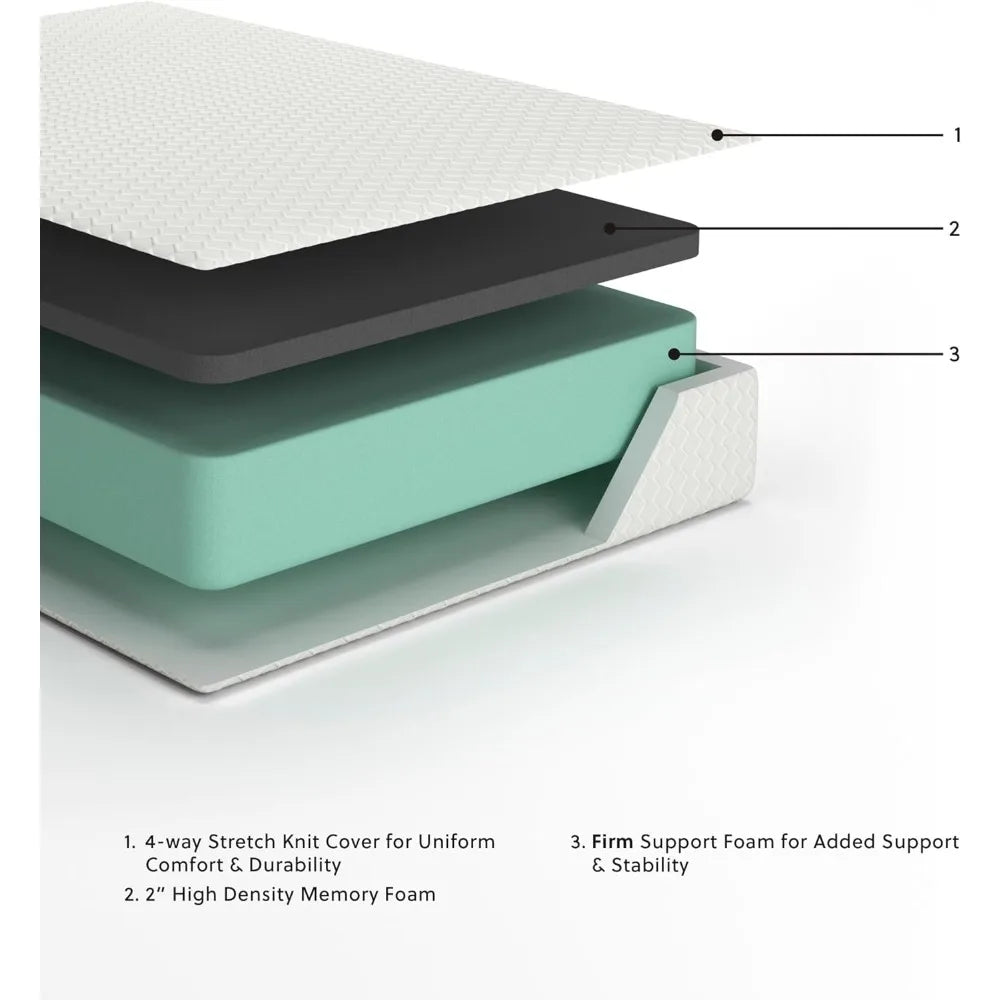 1

2

3

1. 4-way Stretch Knit Cover for Uniform Comfort & Durability

2. 2" High Density Memory Foam

3. Firm Support Foam for Added Support & Stability