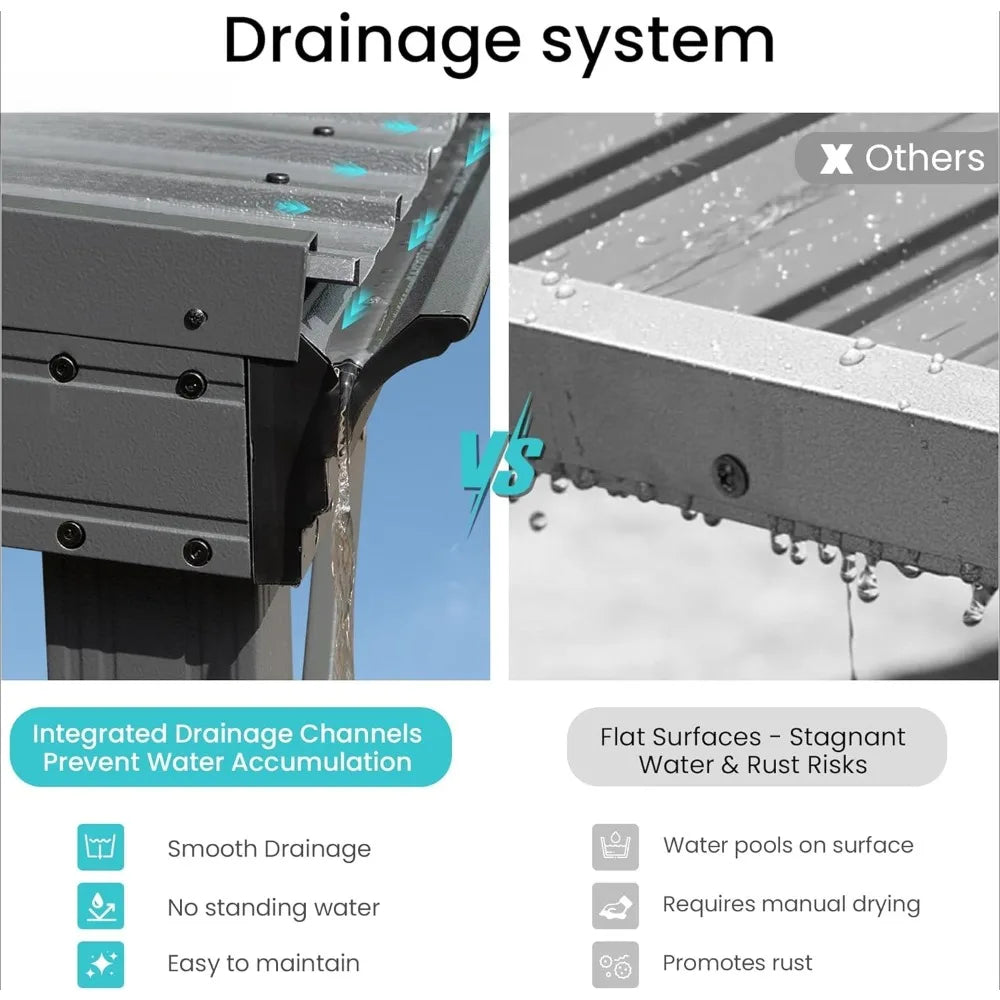 Drainage system

X Others

VS

Integrated Drainage Channels Prevent Water Accumulation

Smooth Drainage

No standing water

Easy to maintain

Flat Surfaces - Stagnant Water & Rust Risks

Water pools on surface

Requires manual drying

Promotes rust