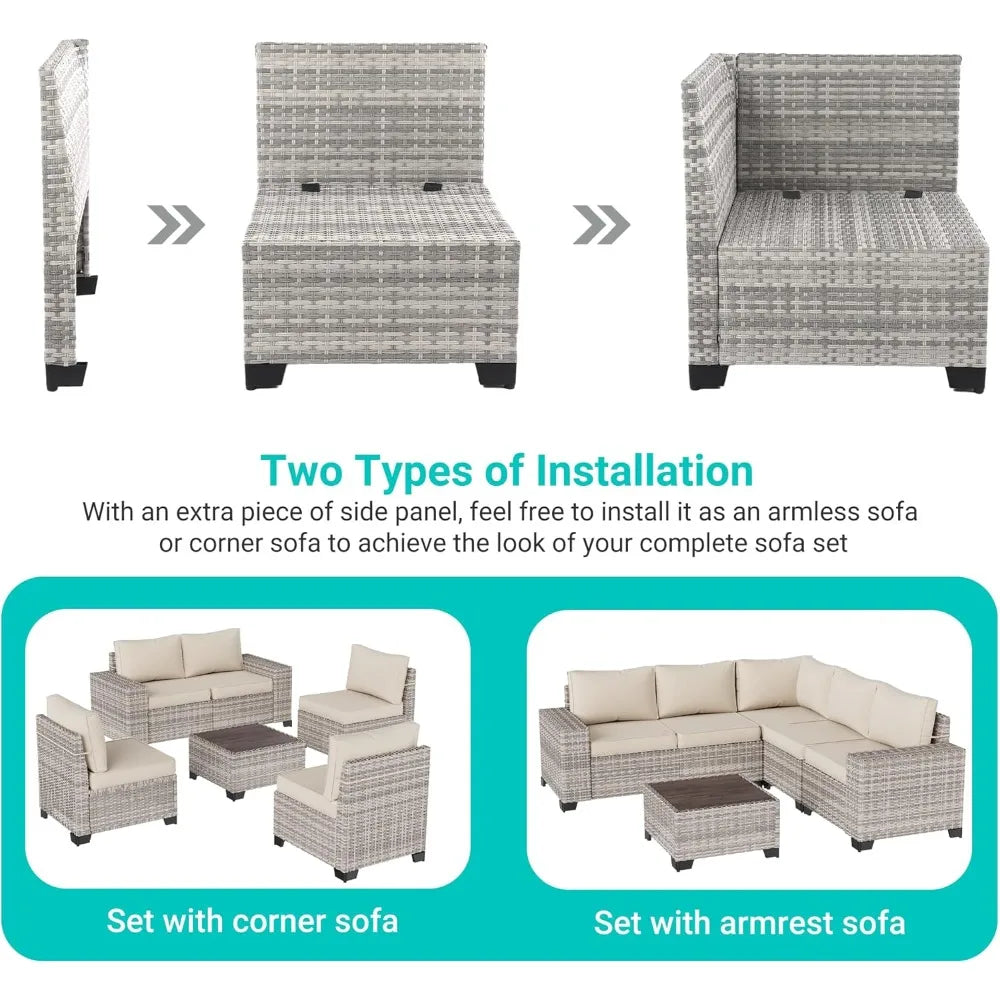 Two Types of Installation

With an extra piece of side panel, feel free to install it as an armless sofa or corner sofa to achieve the look of your complete sofa set

Set with corner sofa

Set with armrest sofa