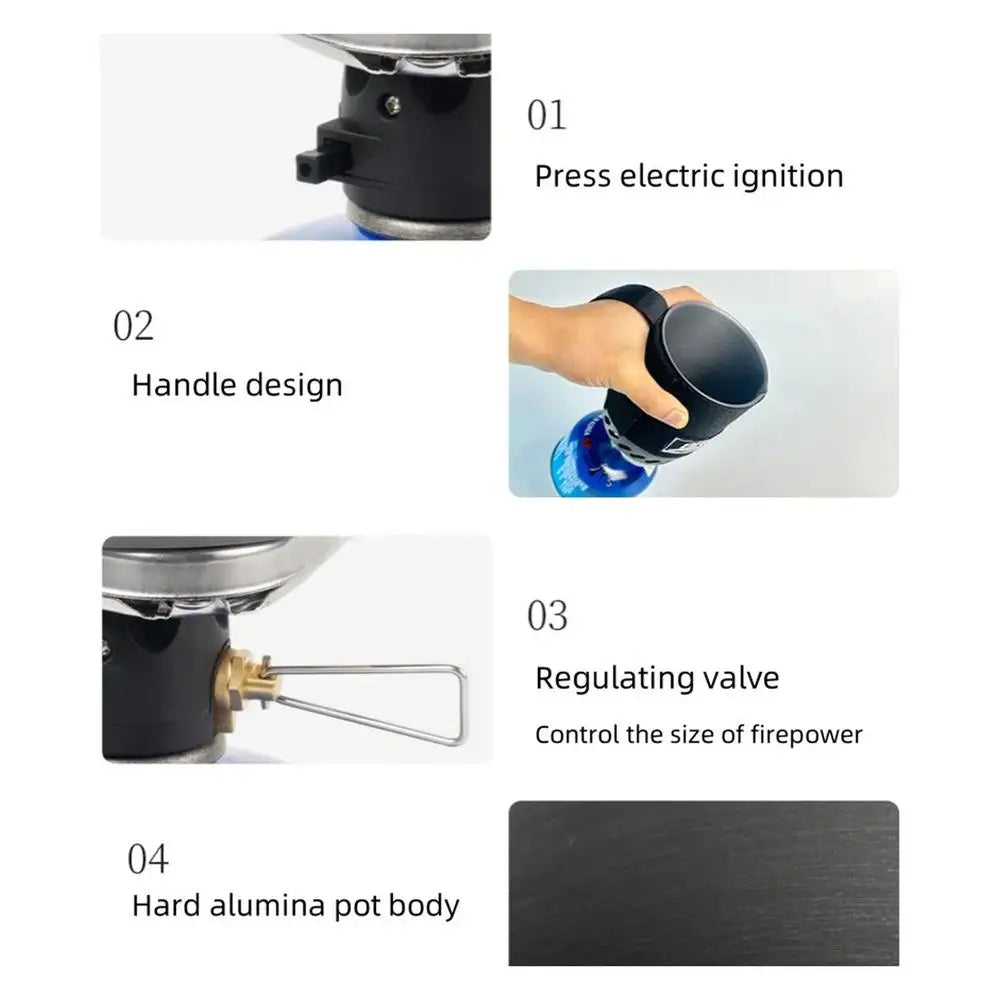 01
Press electric ignition

02
Handle design

03
Regulating valve
Control the size of firepower

04
Hard alumina pot body