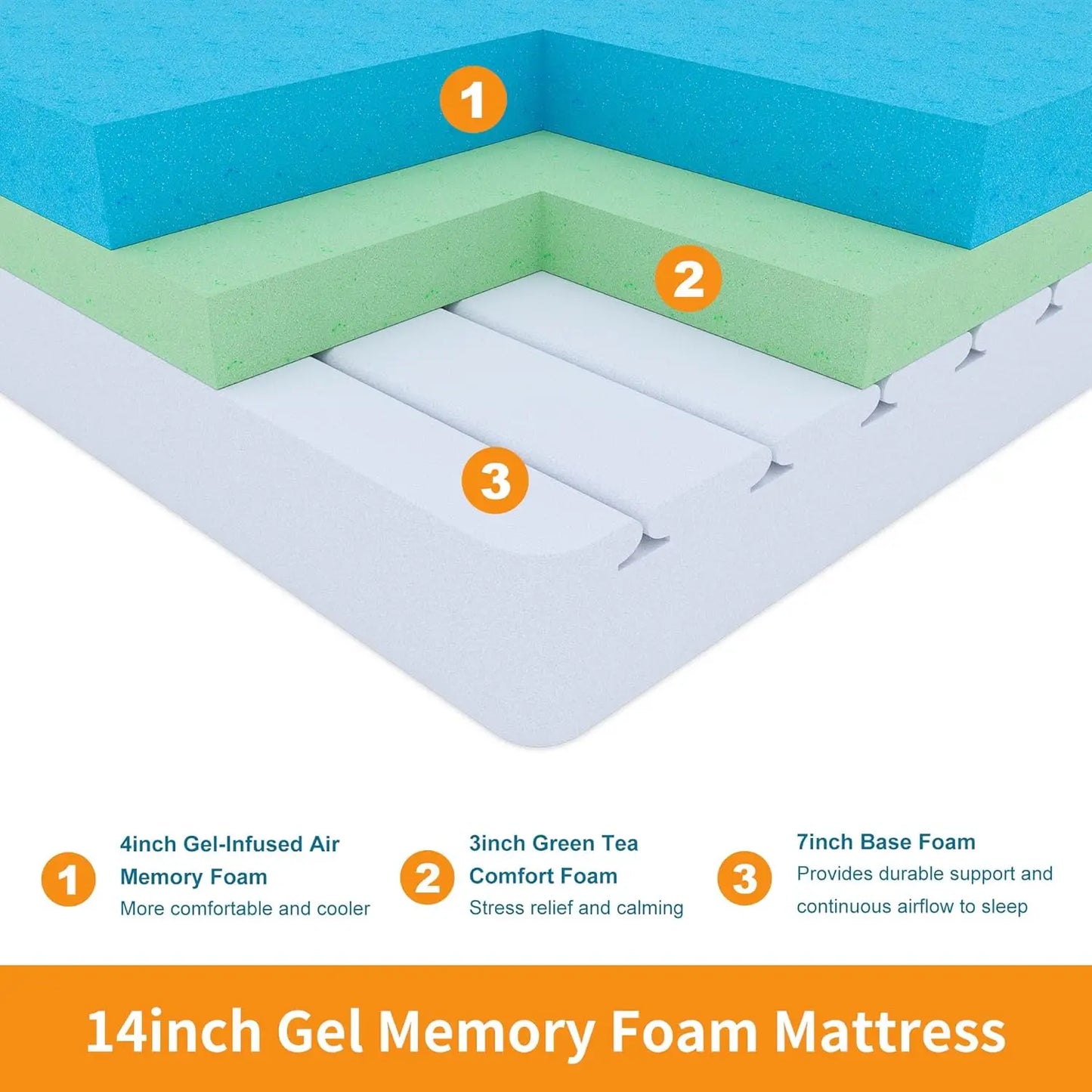 1

2

3

1 4inch Gel-Infused Air Memory Foam
More comfortable and cooler

2 3inch Green Tea Comfort Foam
Stress relief and calming

3 7inch Base Foam
Provides durable support and continuous airflow to sleep

14inch Gel Memory Foam Mattress