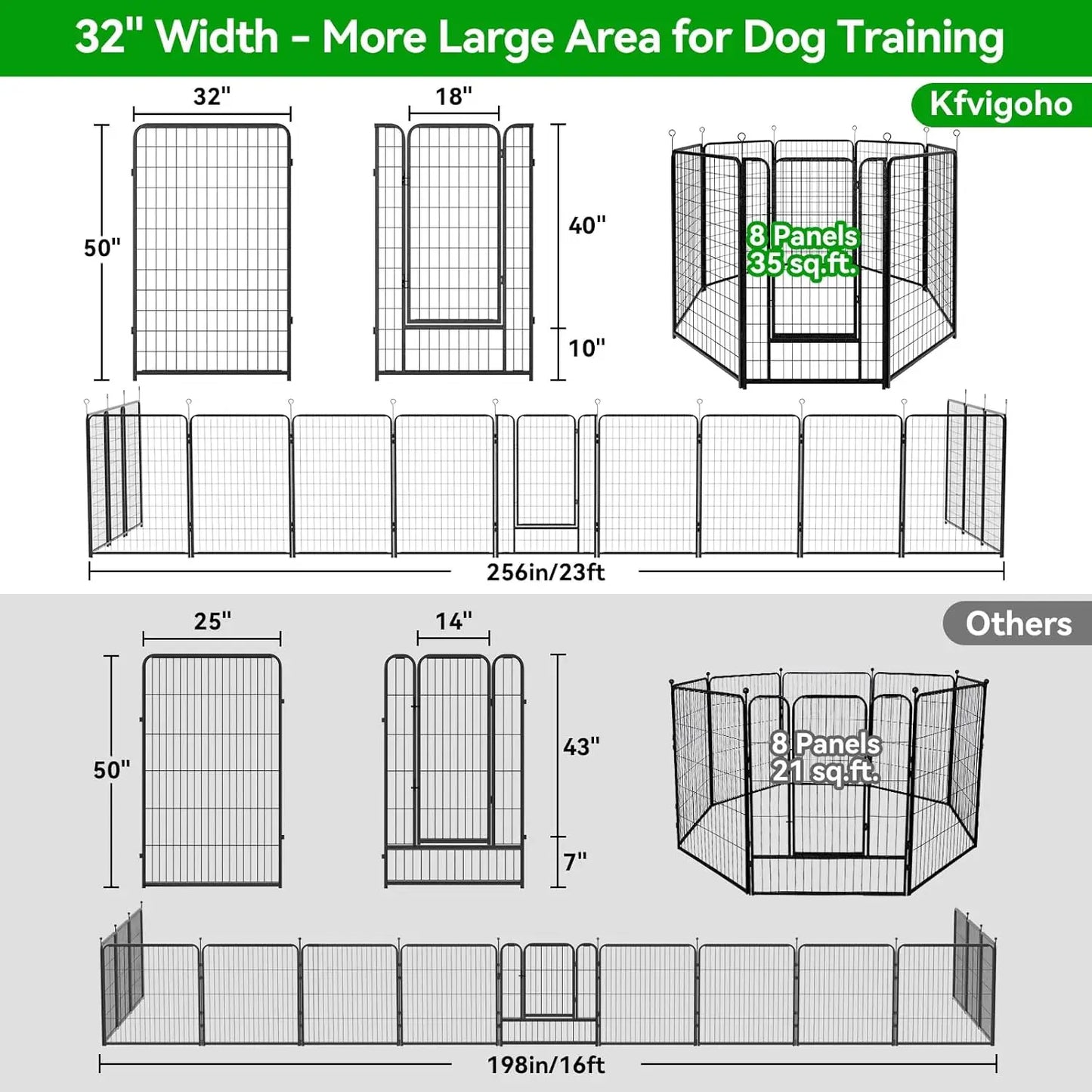 32" Width - More Large Area for Dog Training

Kfvigoho

32"

50"

18"

40"

10"

8 Panels
35 sq.ft.

256in/23ft

Others

25"

50"

14"

43"

7"

8 Panels
21 sq.ft.

198in/16ft