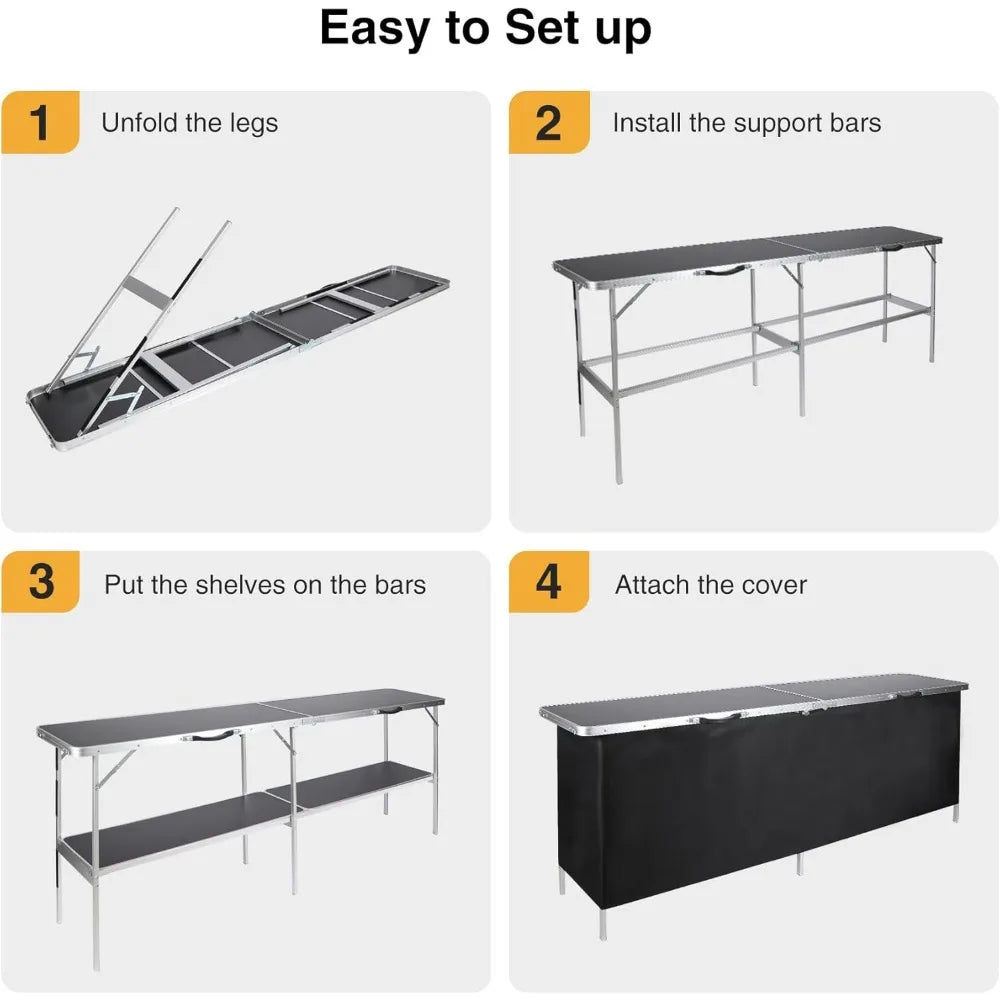 Easy to Set up

1 Unfold the legs

2 Install the support bars

3 Put the shelves on the bars

4 Attach the cover