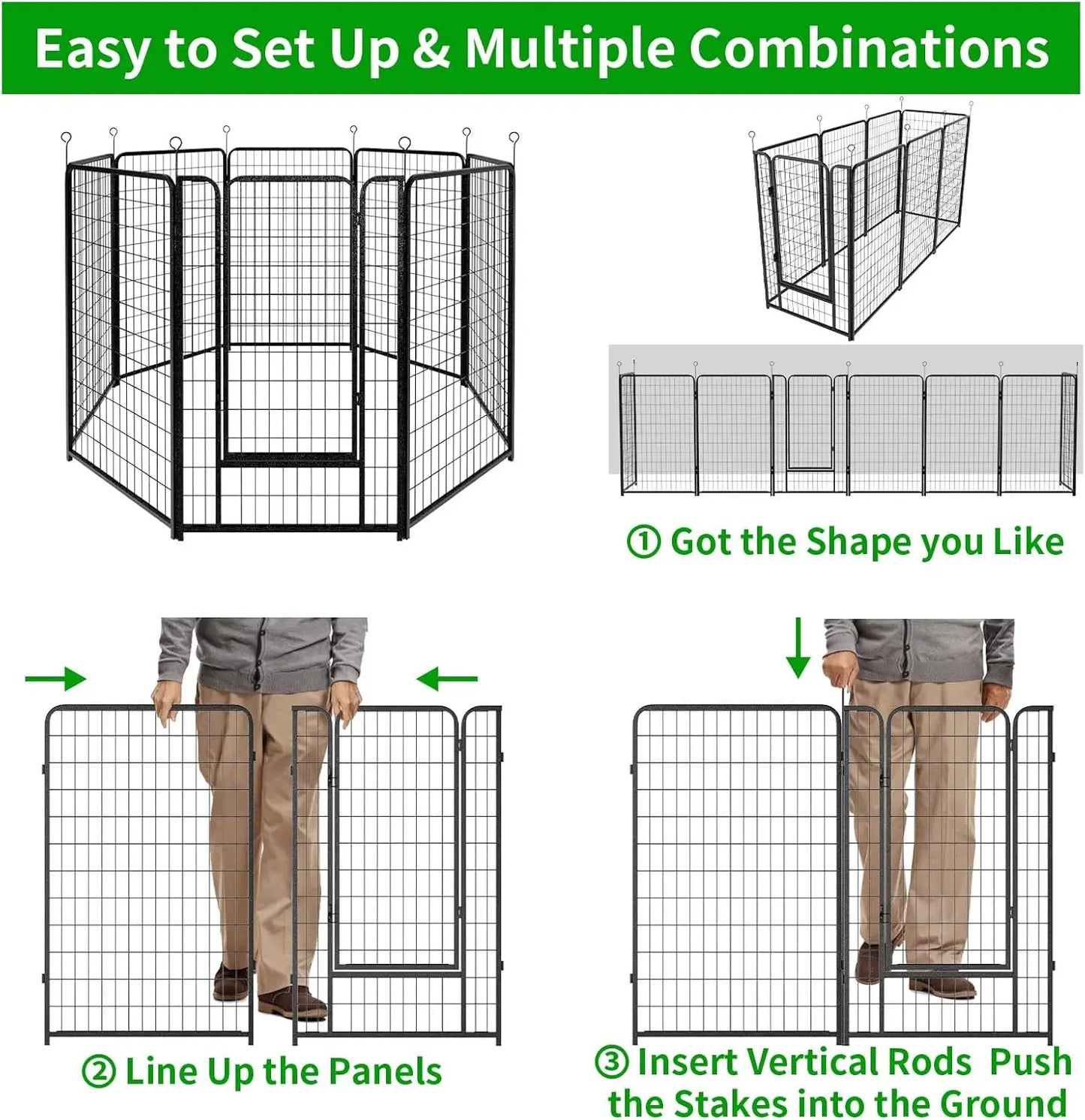 Easy to Set Up & Multiple Combinations

① Got the Shape you Like

② Line Up the Panels

③ Insert Vertical Rods Push the Stakes into the Ground