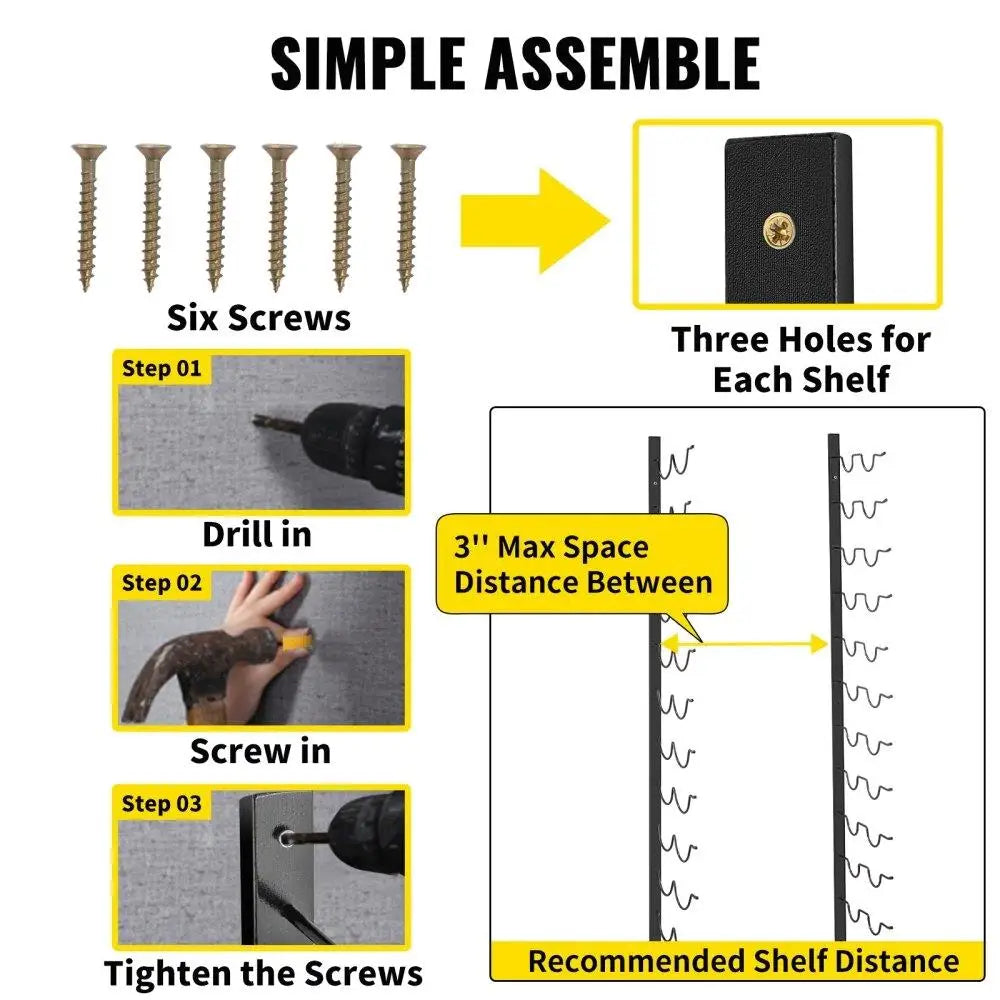 SIMPLE ASSEMBLE

Six Screws

Three Holes for Each Shelf

Step 01

Drill in

Step 02

Screw in

Step 03

Tighten the Screws

3'' Max Space Distance Between

Recommended Shelf Distance