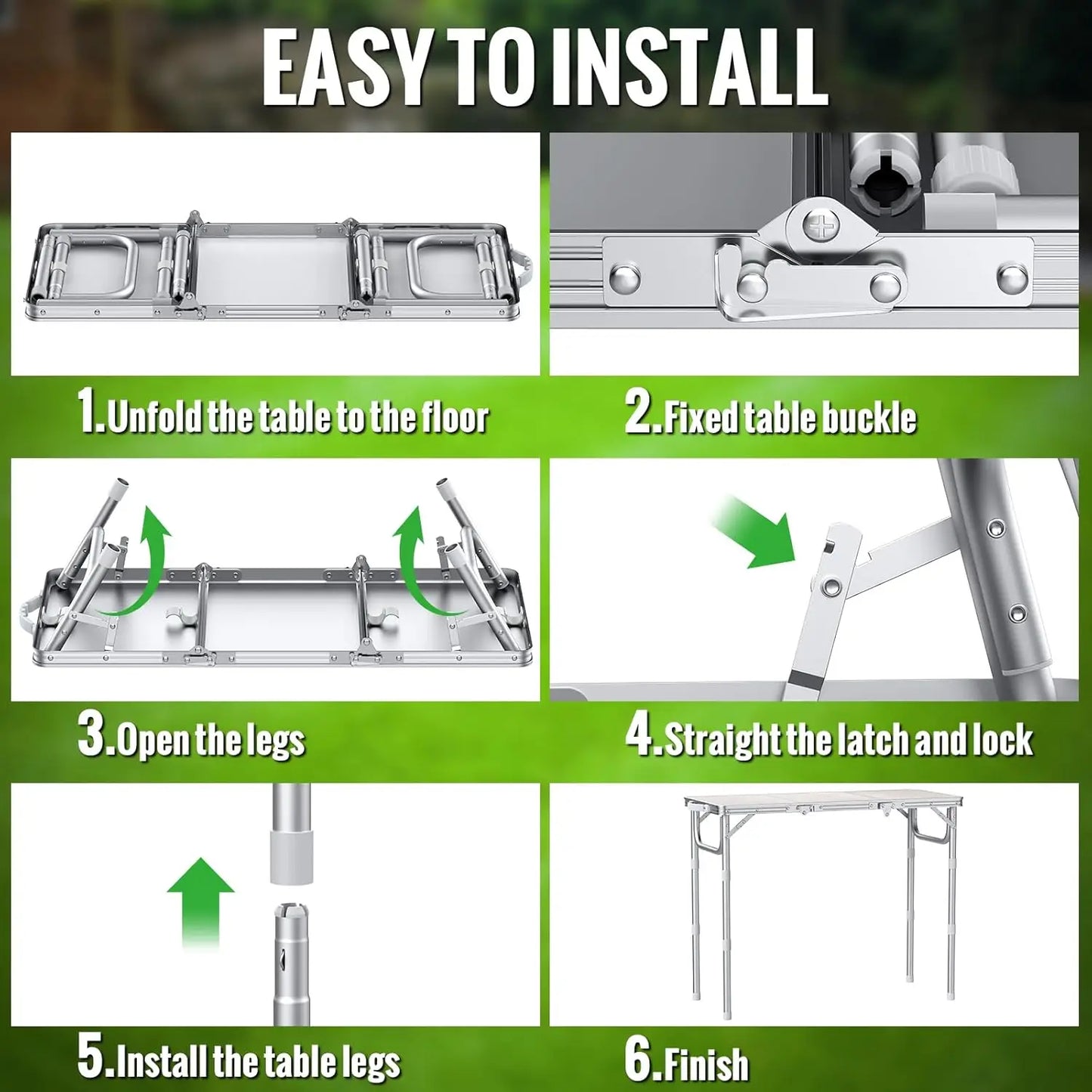 EASY TO INSTALL

1.Unfold the table to the floor

2.Fixed table buckle

3.Open the legs

4.Straight the latch and lock

5.Install the table legs

6.Finish