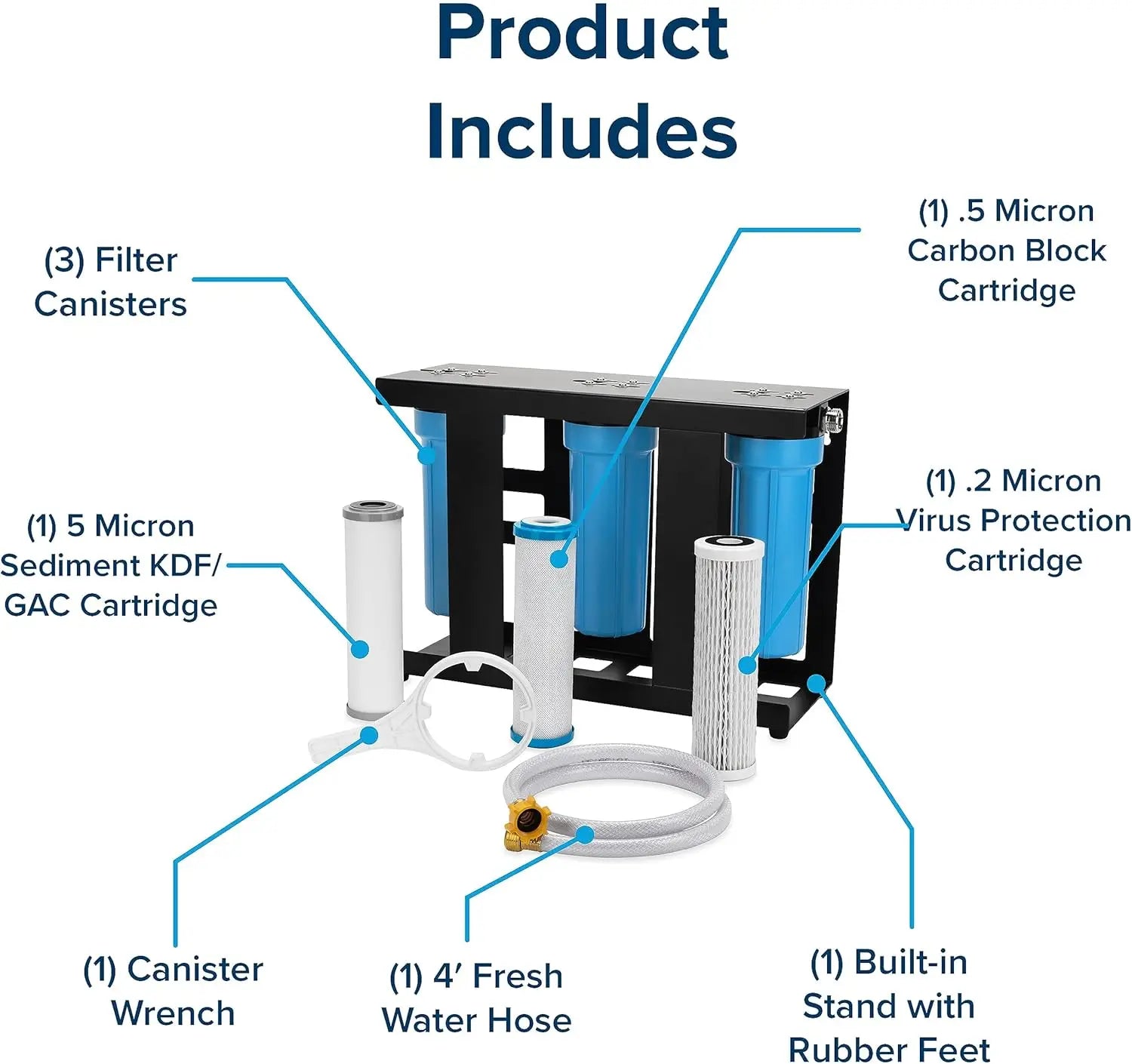 Product Includes

(3) Filter Canisters

(1) .5 Micron Carbon Block Cartridge

(1) 5 Micron Sediment KDF/ GAC Cartridge

(1) .2 Micron Virus Protection Cartridge

(1) Canister Wrench

(1) 4′ Fresh Water Hose

(1) Built-in Stand with Rubber Feet