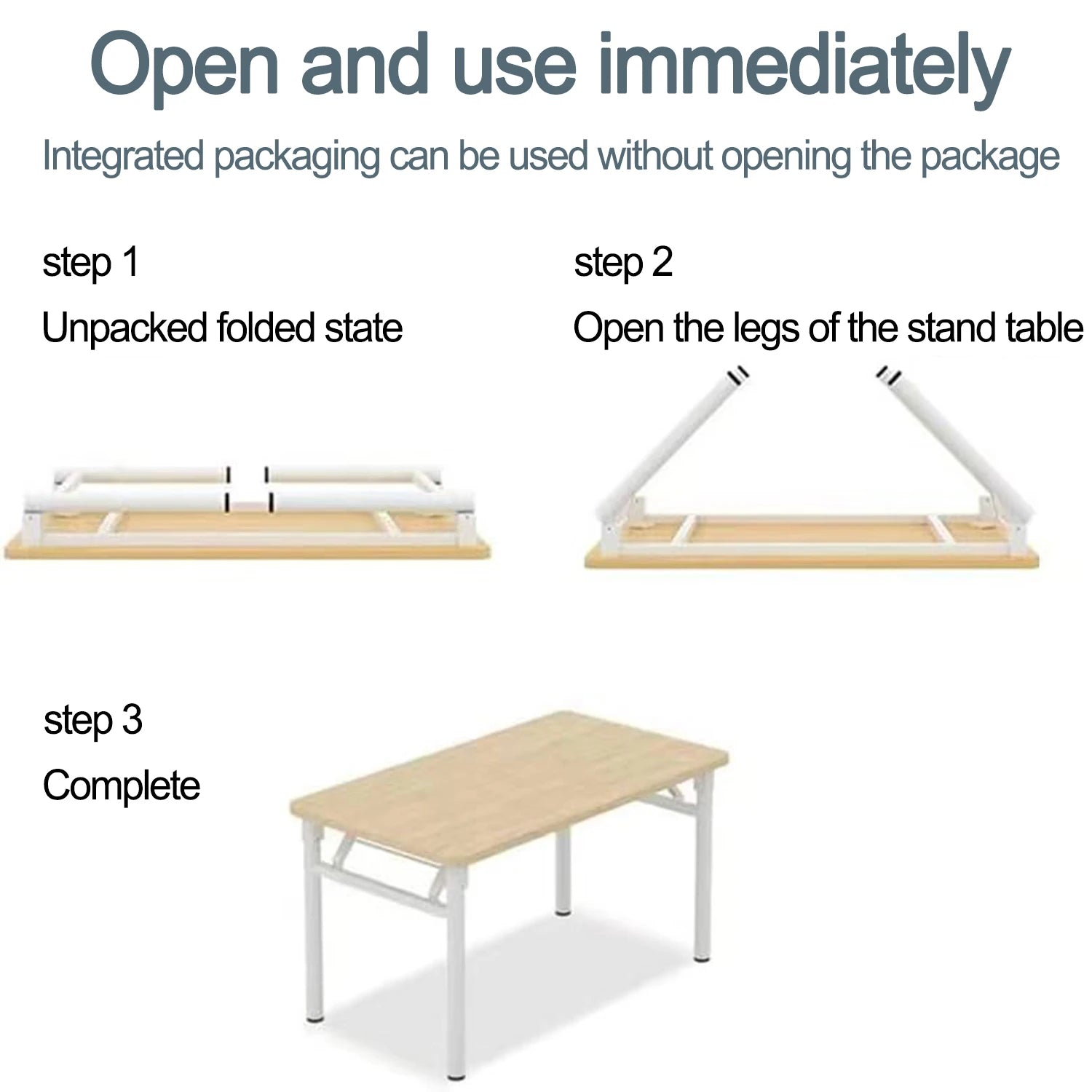 Open and use immediately

Integrated packaging can be used without opening the package

step 1

Unpacked folded state

step 2

Open the legs of the stand table

step 3

Complete