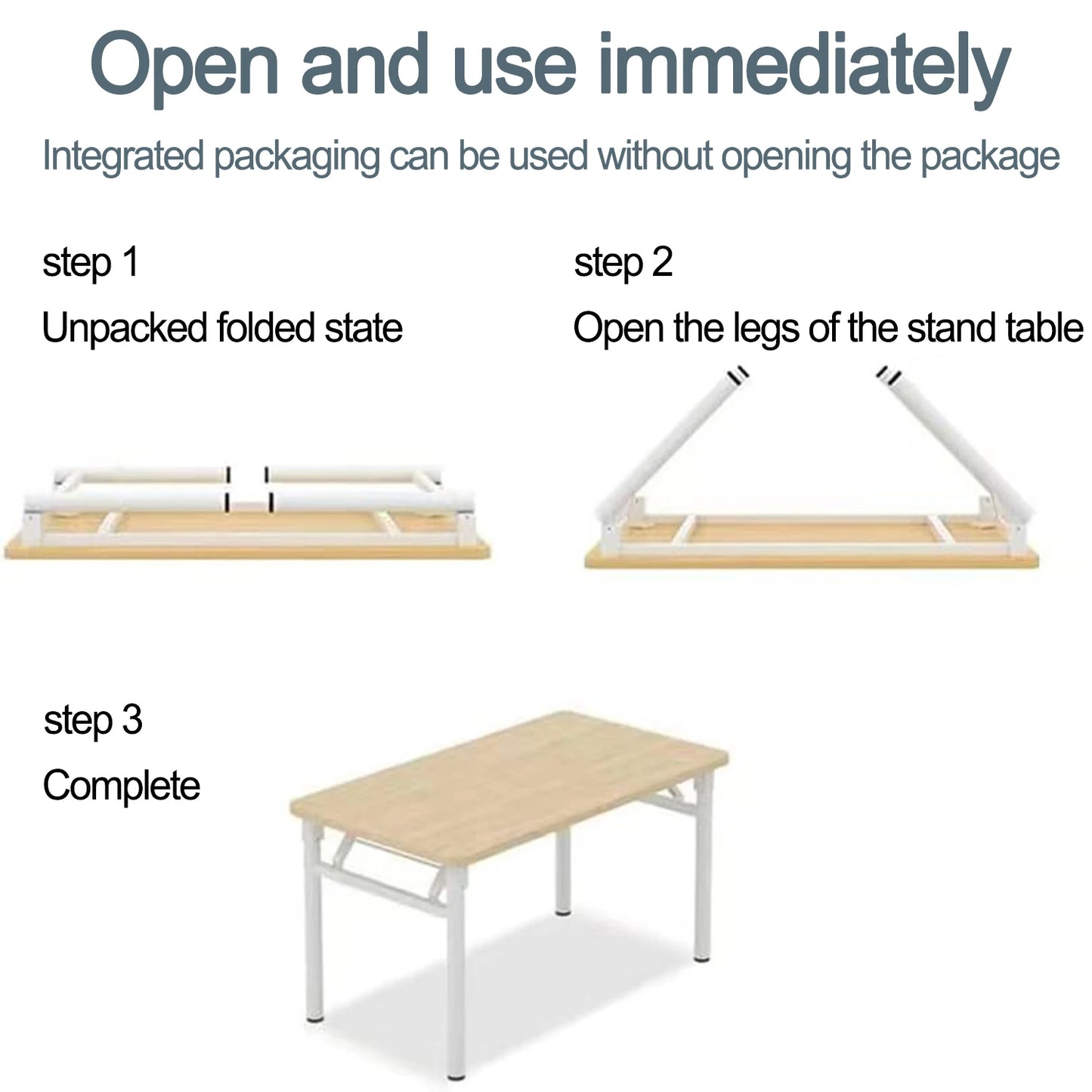 Open and use immediately

Integrated packaging can be used without opening the package

step 1

Unpacked folded state

step 2

Open the legs of the stand table

step 3

Complete