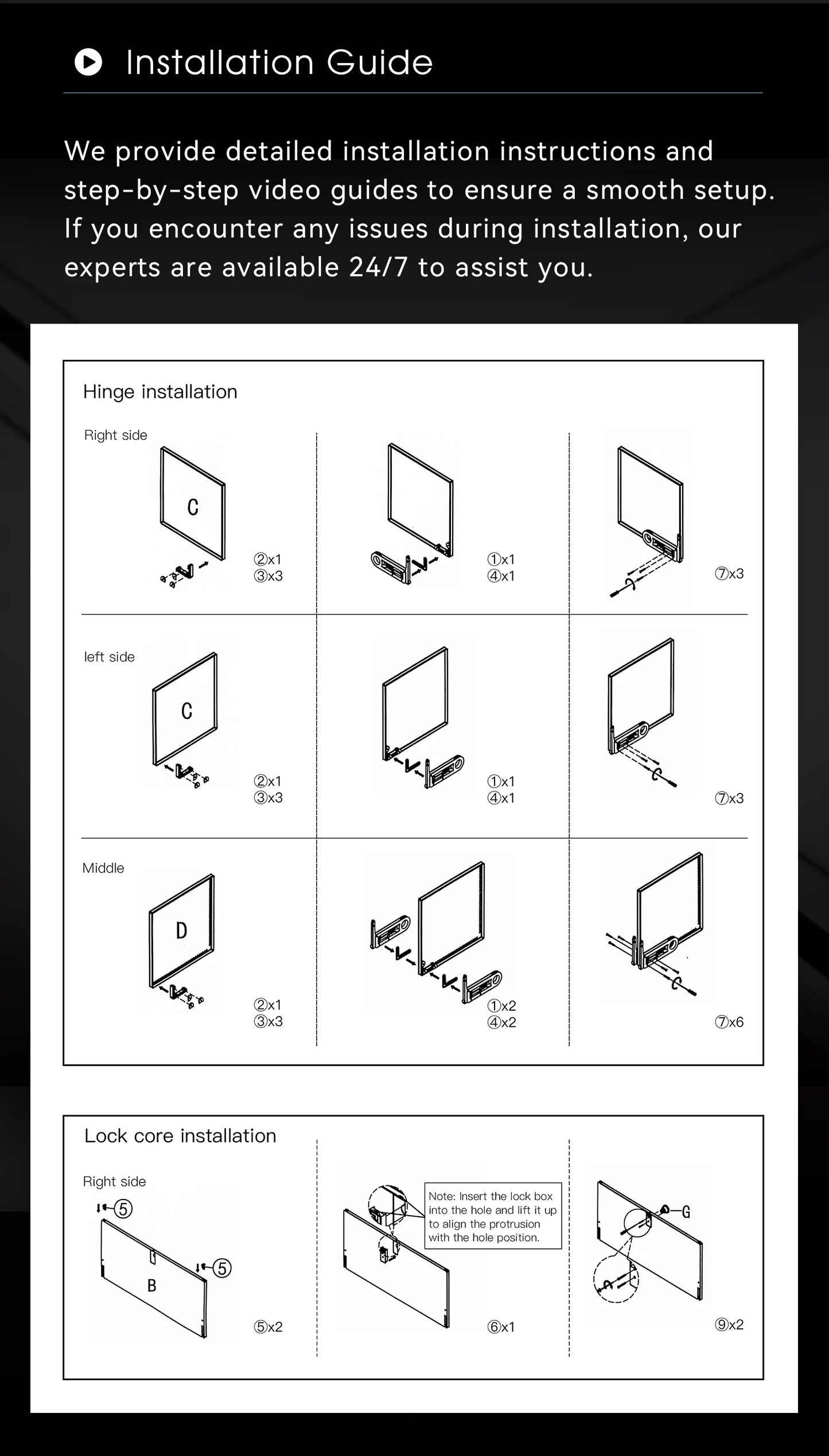 Installation Guide

We provide detailed installation instructions and step-by-step video guides to ensure a smooth setup. If you encounter any issues during installation, our experts are available 24/7 to assist you.

Hinge installation

Right side

C

②x1
③x3

①x1
④x1

⑦x3

left side

C

②x1
③x3

①x1
④x1

⑦x3

Middle

D

②x1
③x3

①x2
④x2

⑦x6

Lock core installation

Right side

⑤

⑤

B

⑤x2

Note: Insert the lock box into the hole and lift it up to align the protrusion with the hole position.

⑥x1

G

⑨x2