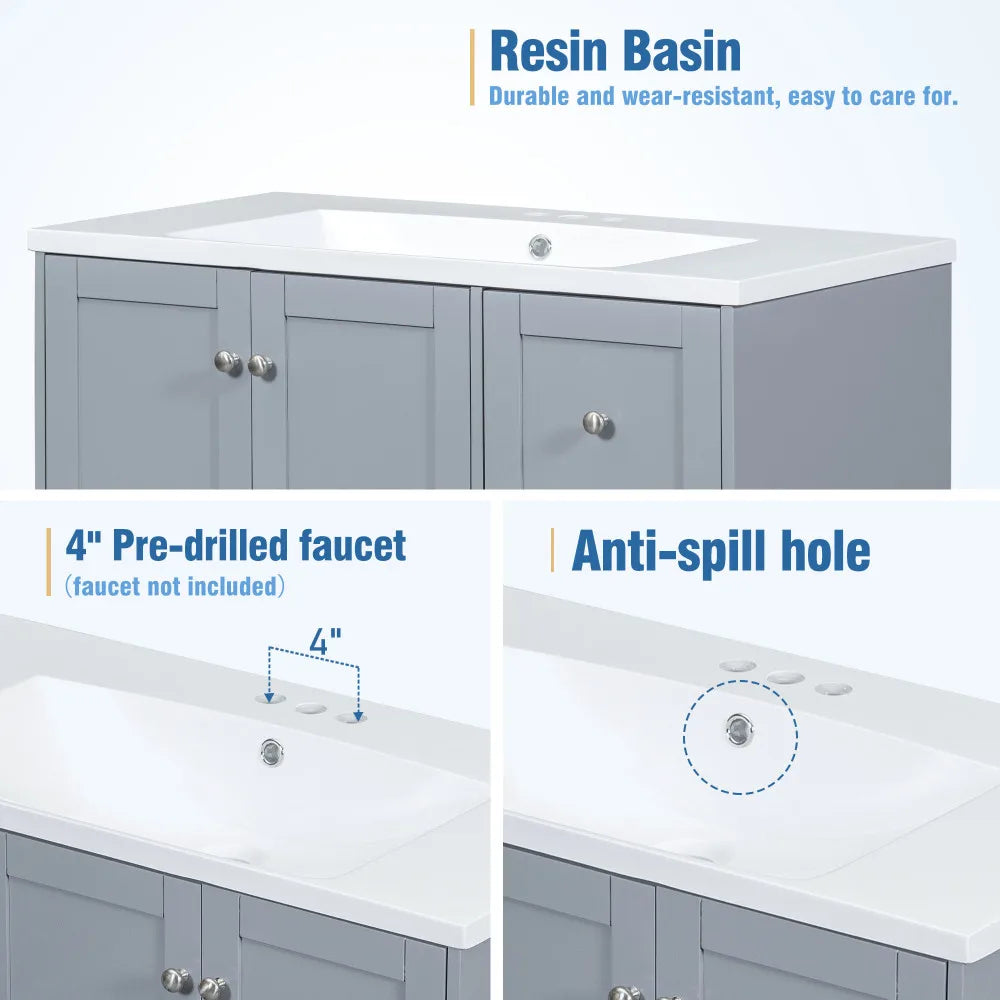 Resin Basin
Durable and wear-resistant, easy to care for.

4" Pre-drilled faucet
(faucet not included)

4"

Anti-spill hole