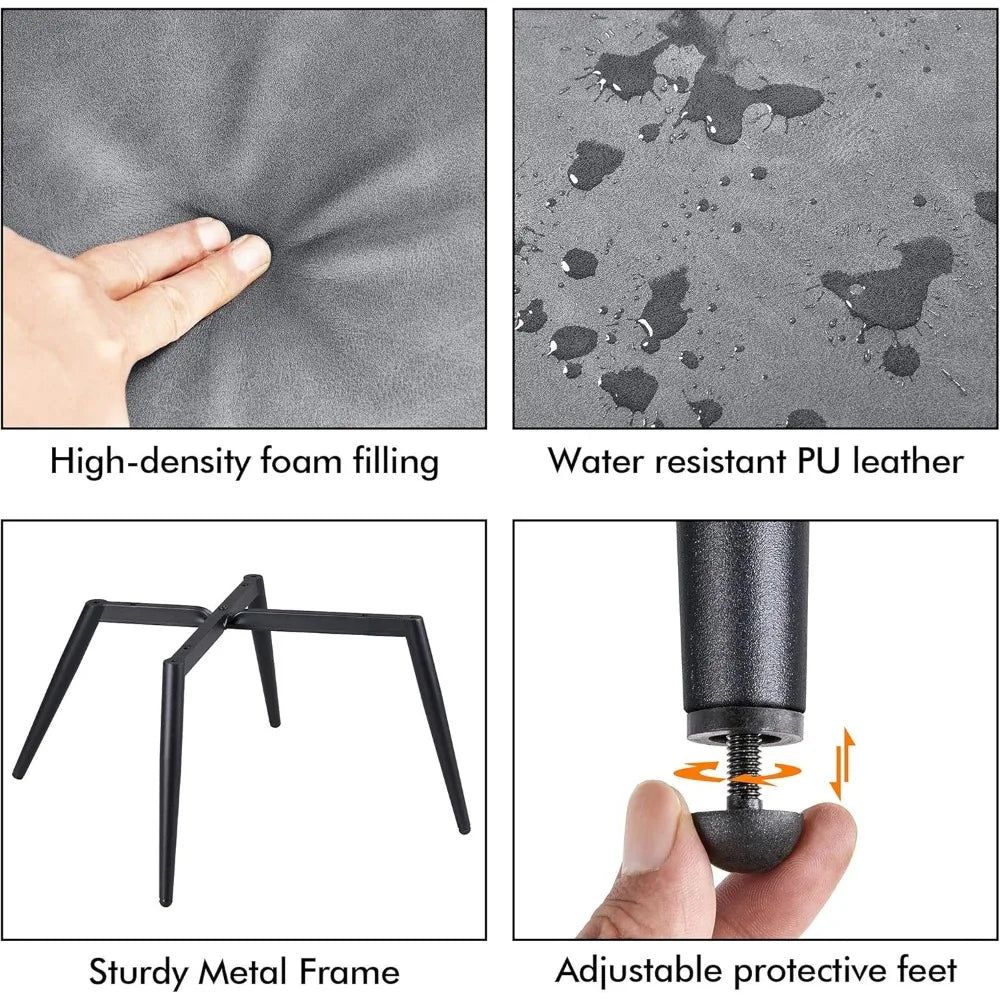 High-density foam filling

Water resistant PU leather

Sturdy Metal Frame

Adjustable protective feet