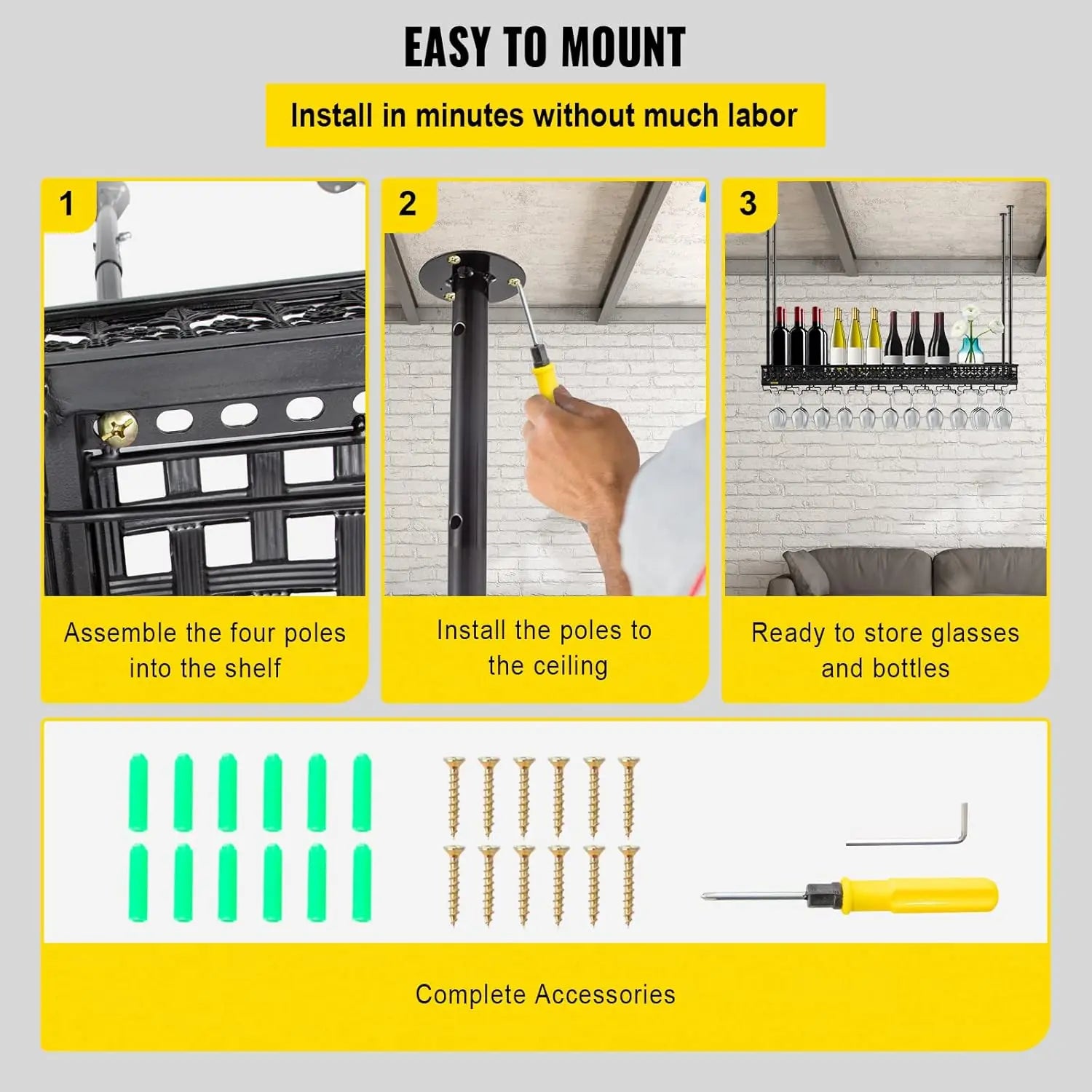 EASY TO MOUNT

Install in minutes without much labor

1

Assemble the four poles into the shelf

2

Install the poles to the ceiling

3

Ready to store glasses and bottles

Complete Accessories