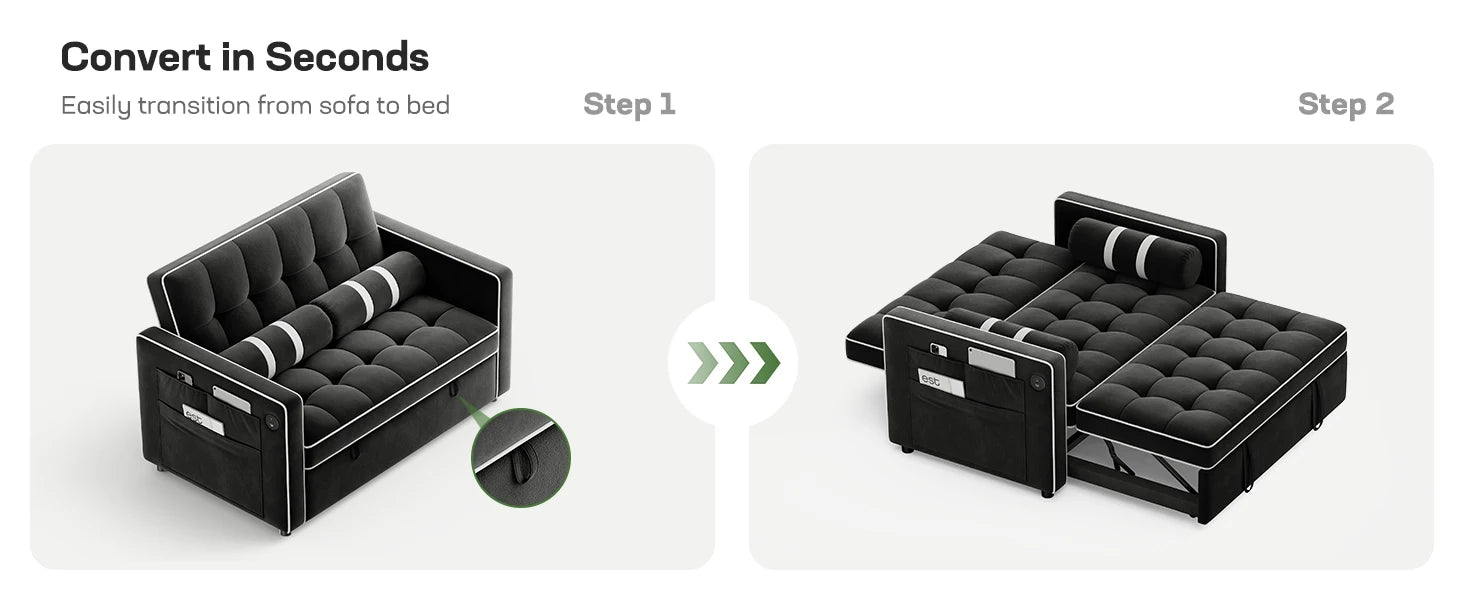 Convert in Seconds

Easily transition from sofa to bed

Step 1

Step 2

est

est