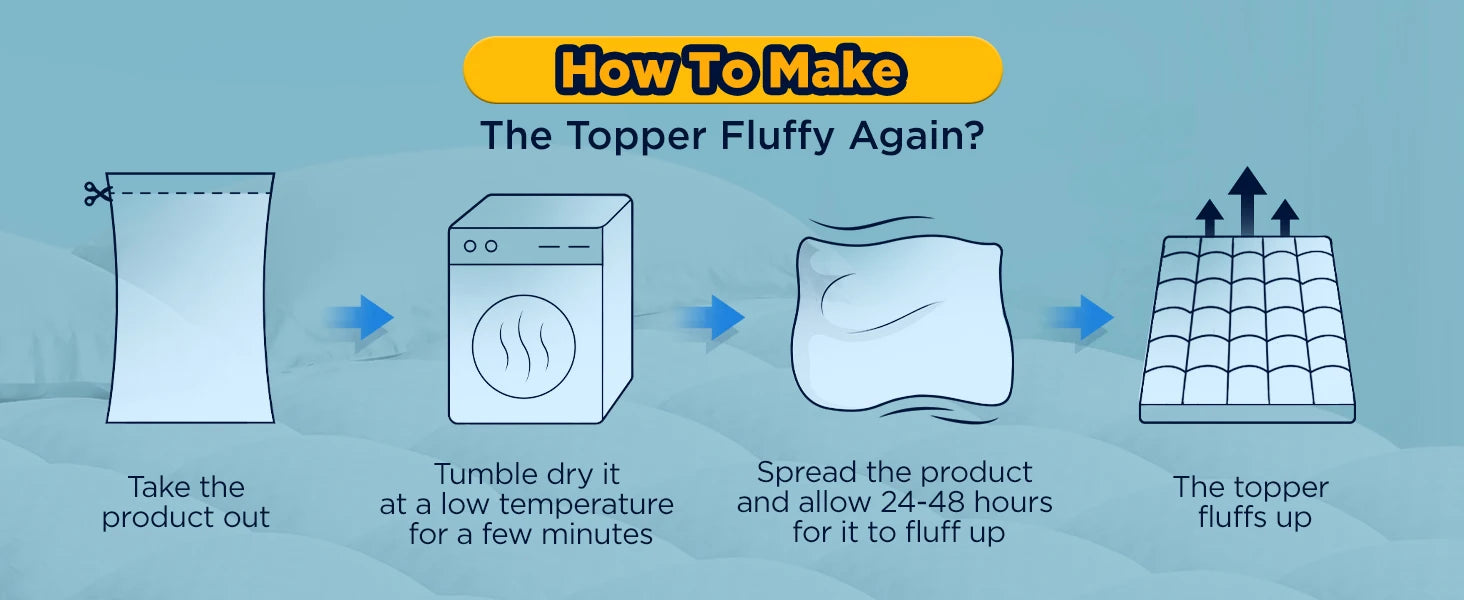 How To Make
The Topper Fluffy Again?

Take the product out

Tumble dry it at a low temperature for a few minutes

Spread the product and allow 24-48 hours for it to fluff up

The topper fluffs up