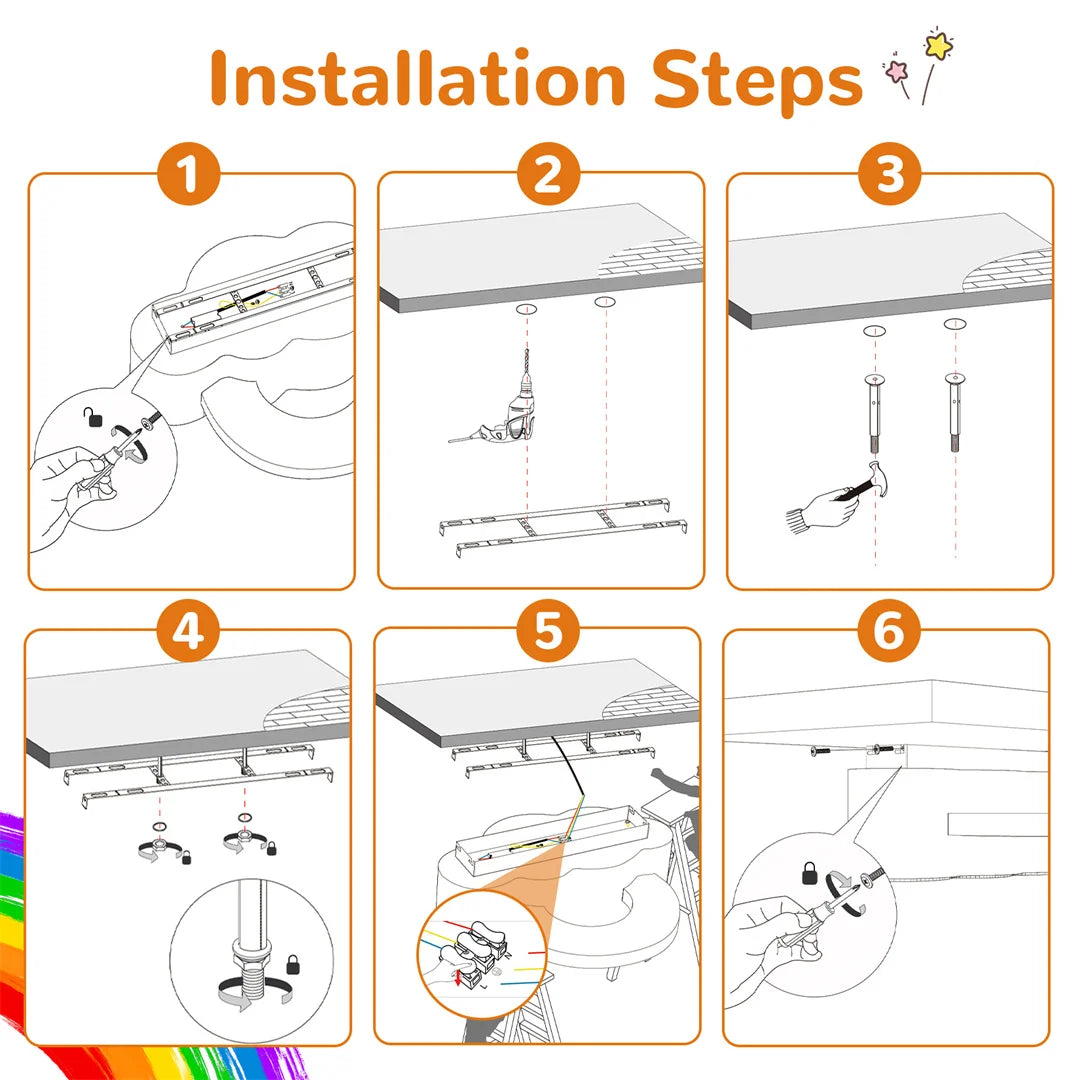 Installation Steps

1

2

3

4

5

6