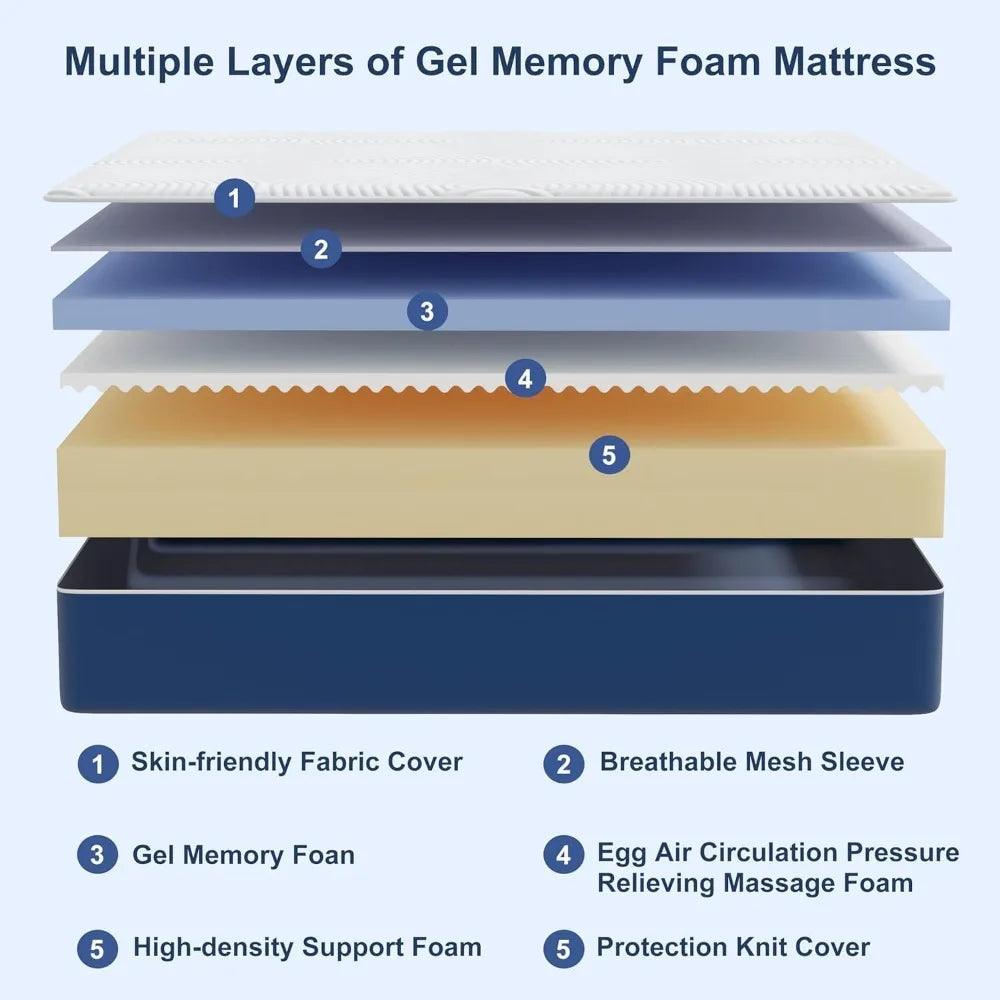 Multiple Layers of Gel Memory Foam Mattress

1
2
3
4
5

1 Skin-friendly Fabric Cover

2 Breathable Mesh Sleeve

3 Gel Memory Foan

4 Egg Air Circulation Pressure Relieving Massage Foam

5 High-density Support Foam

5 Protection Knit Cover