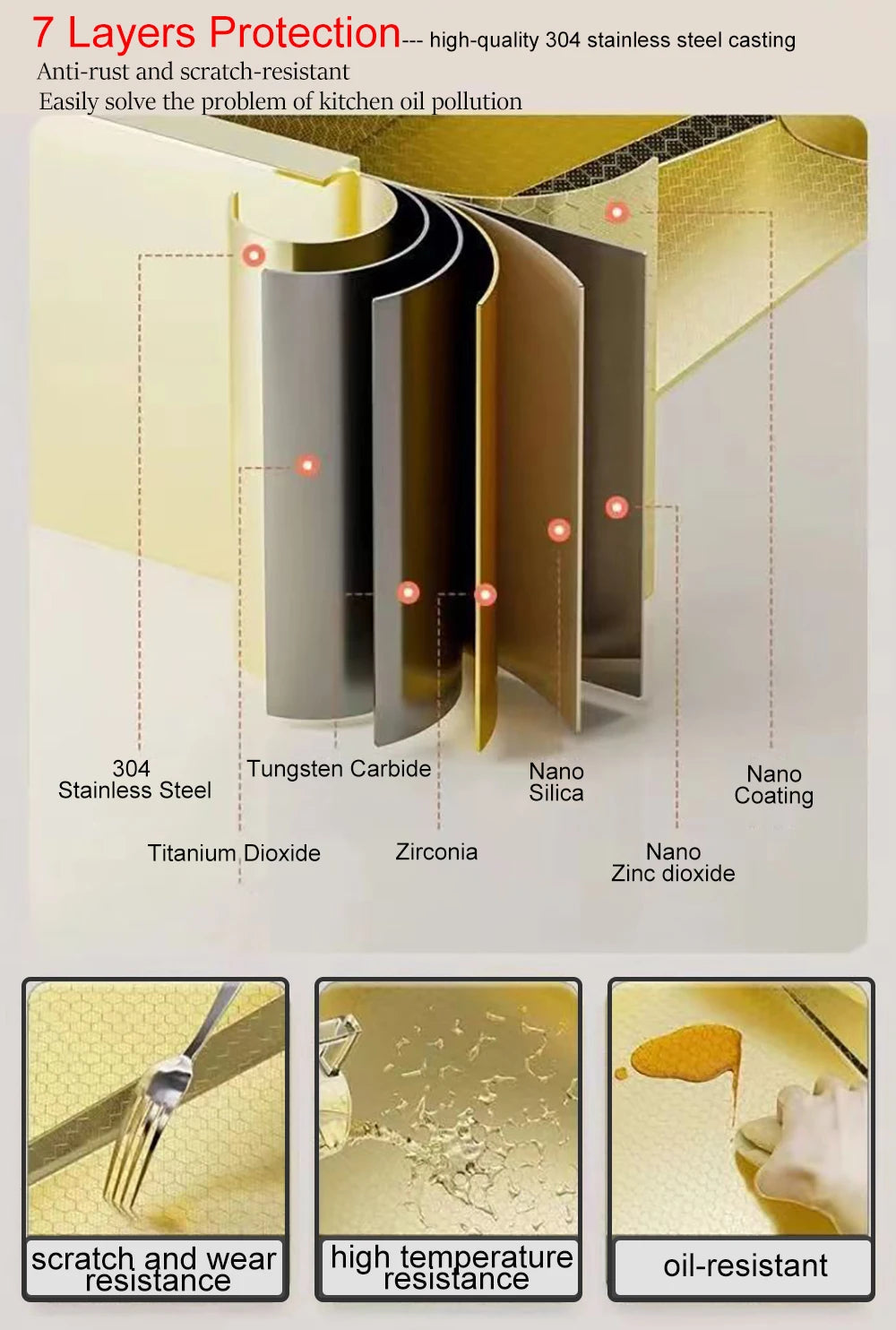 7 Layers Protection--- high-quality 304 stainless steel casting
Anti-rust and scratch-resistant
Easily solve the problem of kitchen oil pollution

304
Stainless Steel

Tungsten Carbide

Nano
Silica

Nano
Coating

Titanium Dioxide

Zirconia

Nano
Zinc dioxide

scratch and wear resistance

high temperature resistance

oil-resistant