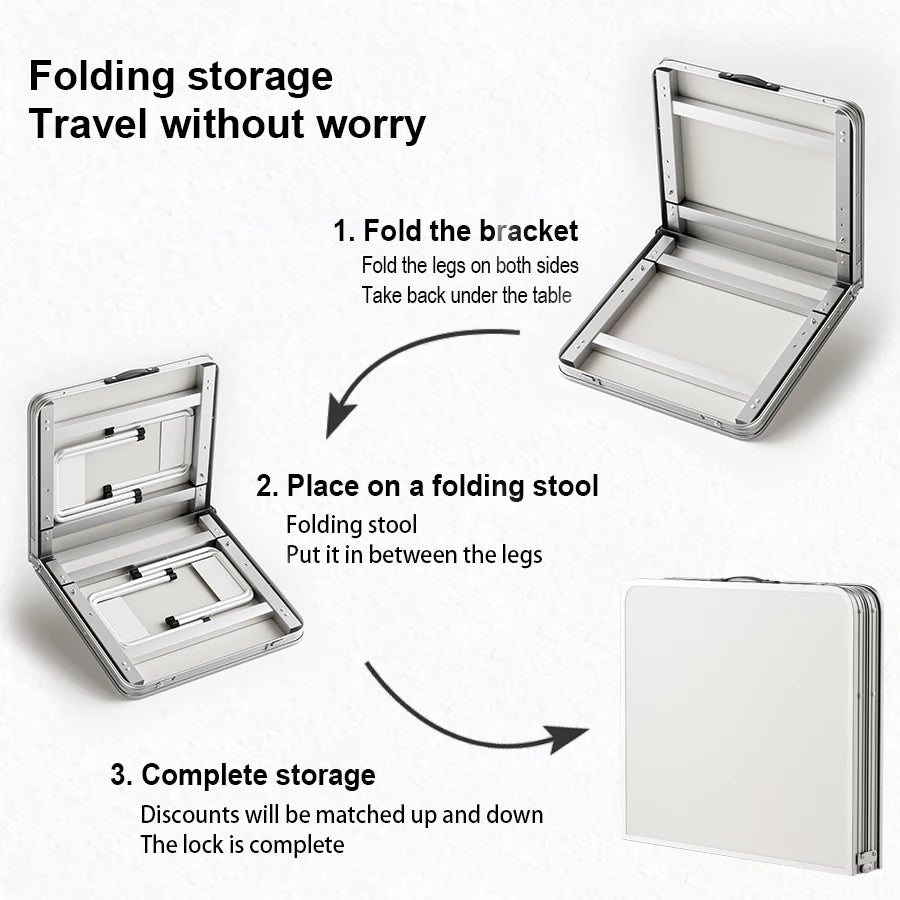 Folding storage
Travel without worry

1. Fold the bracket
Fold the legs on both sides
Take back under the table

2. Place on a folding stool
Folding stool
Put it in between the legs

3. Complete storage
Discounts will be matched up and down
The lock is complete