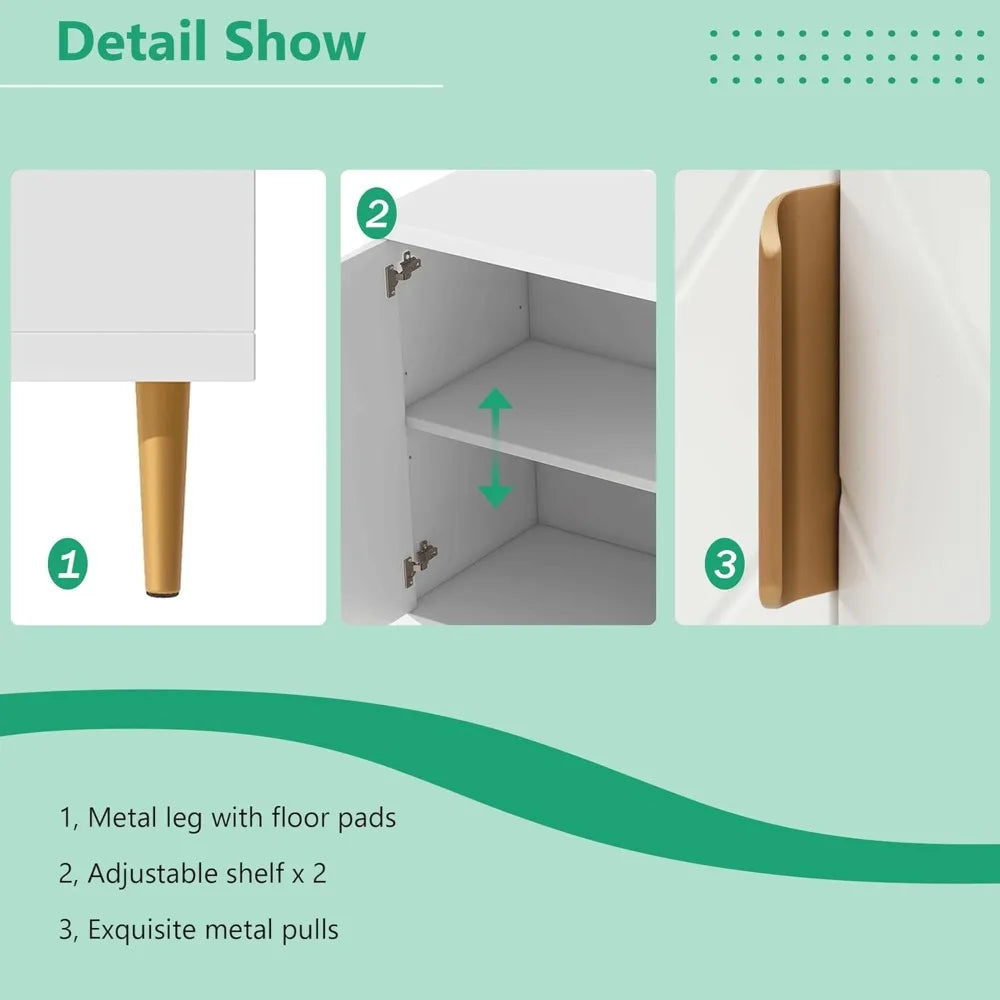 Detail Show

1

2

3

1, Metal leg with floor pads

2, Adjustable shelf x 2

3, Exquisite metal pulls