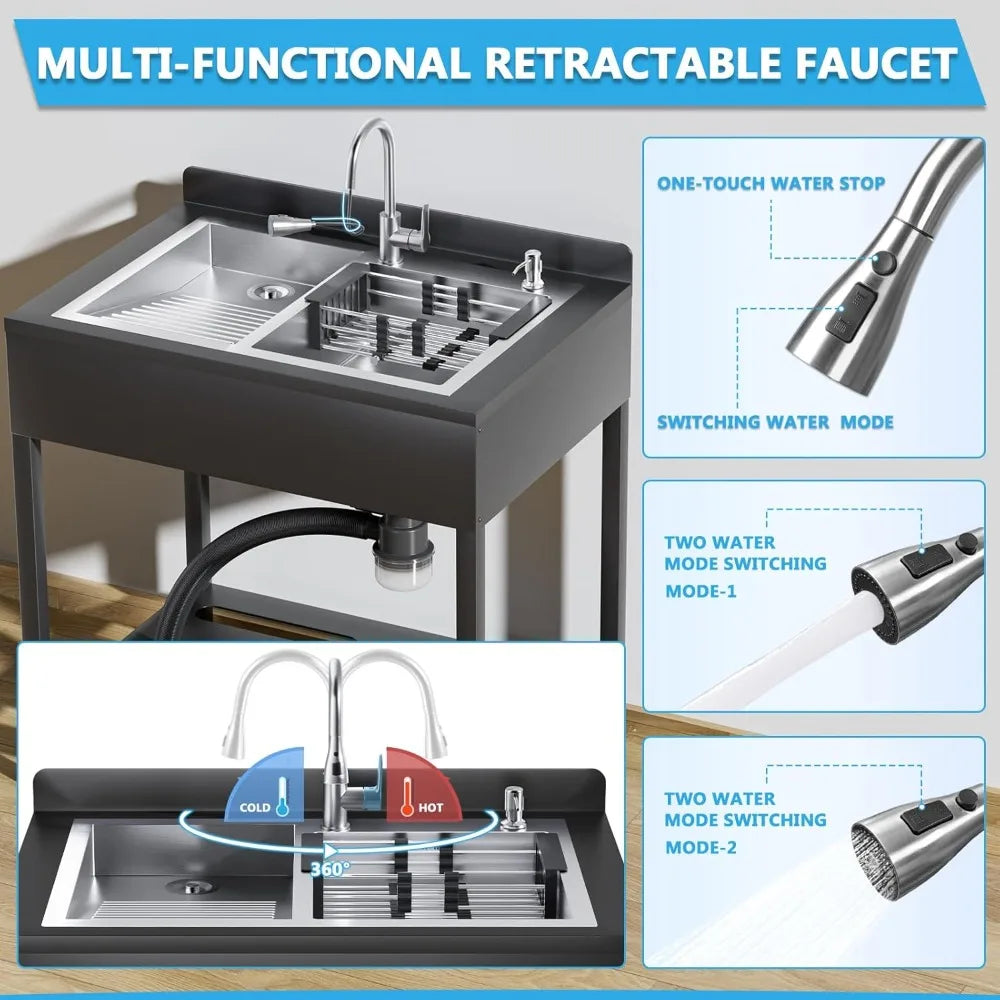 MULTI-FUNCTIONAL RETRACTABLE FAUCET

ONE-TOUCH WATER STOP

SWITCHING WATER MODE

TWO WATER MODE SWITCHING MODE-1

TWO WATER MODE SWITCHING MODE-2

COLD

HOT

360°