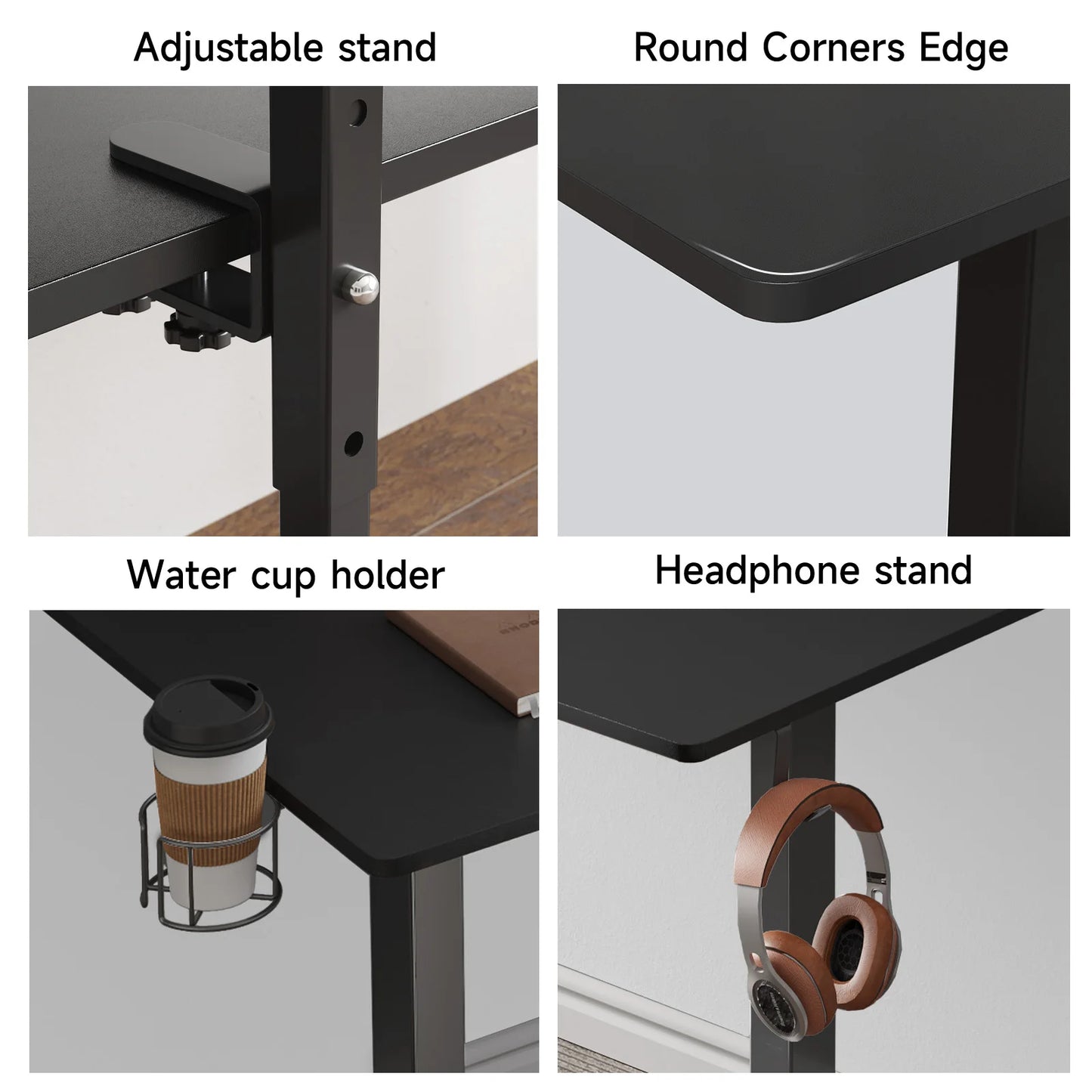 Adjustable stand

Round Corners Edge

Water cup holder

Headphone stand