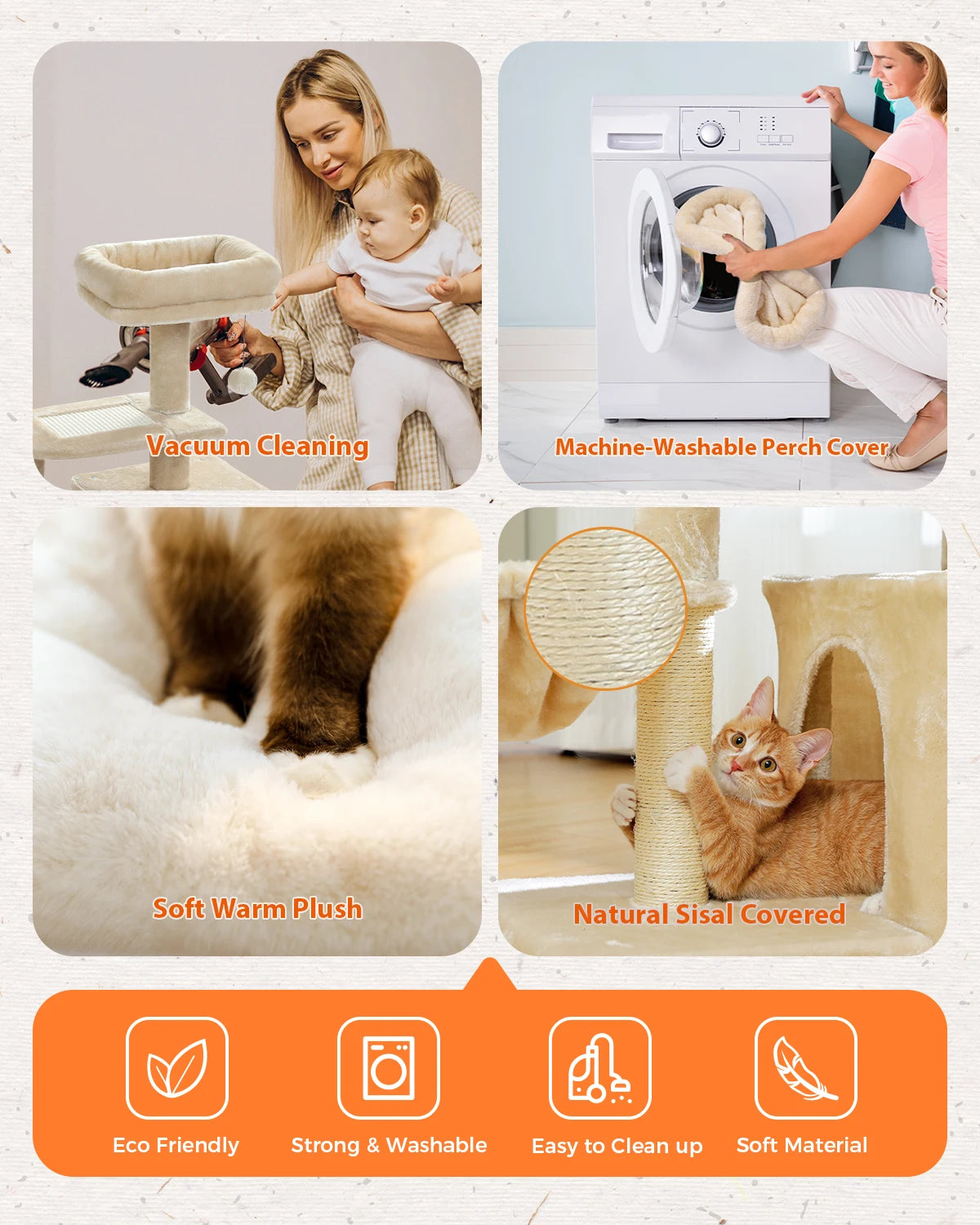 Vacuum Cleaning

Machine-Washable Perch Cover

Soft Warm Plush

Natural Sisal Covered

Eco Friendly

Strong & Washable

Easy to Clean up

Soft Material