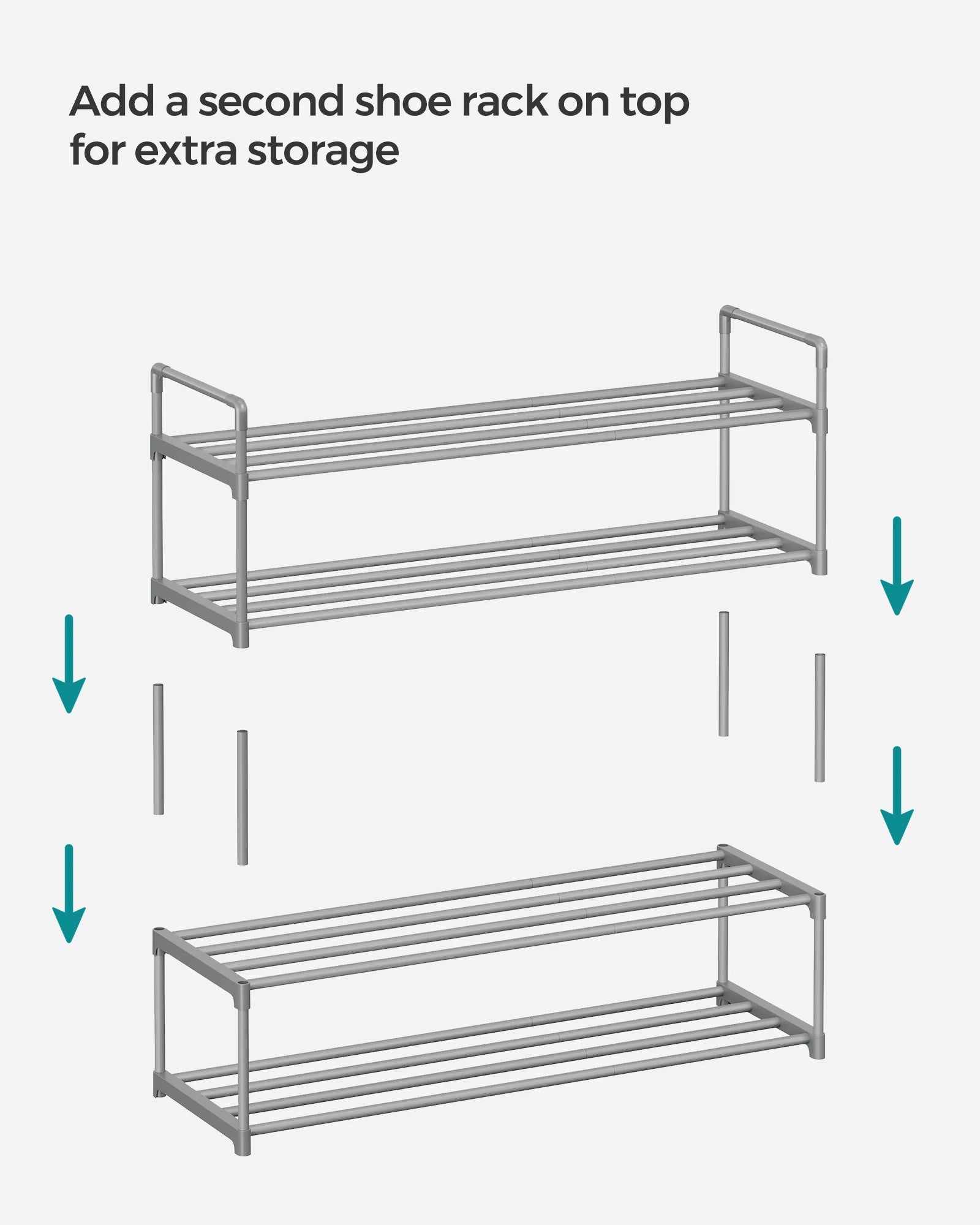 Add a second shoe rack on top for extra storage