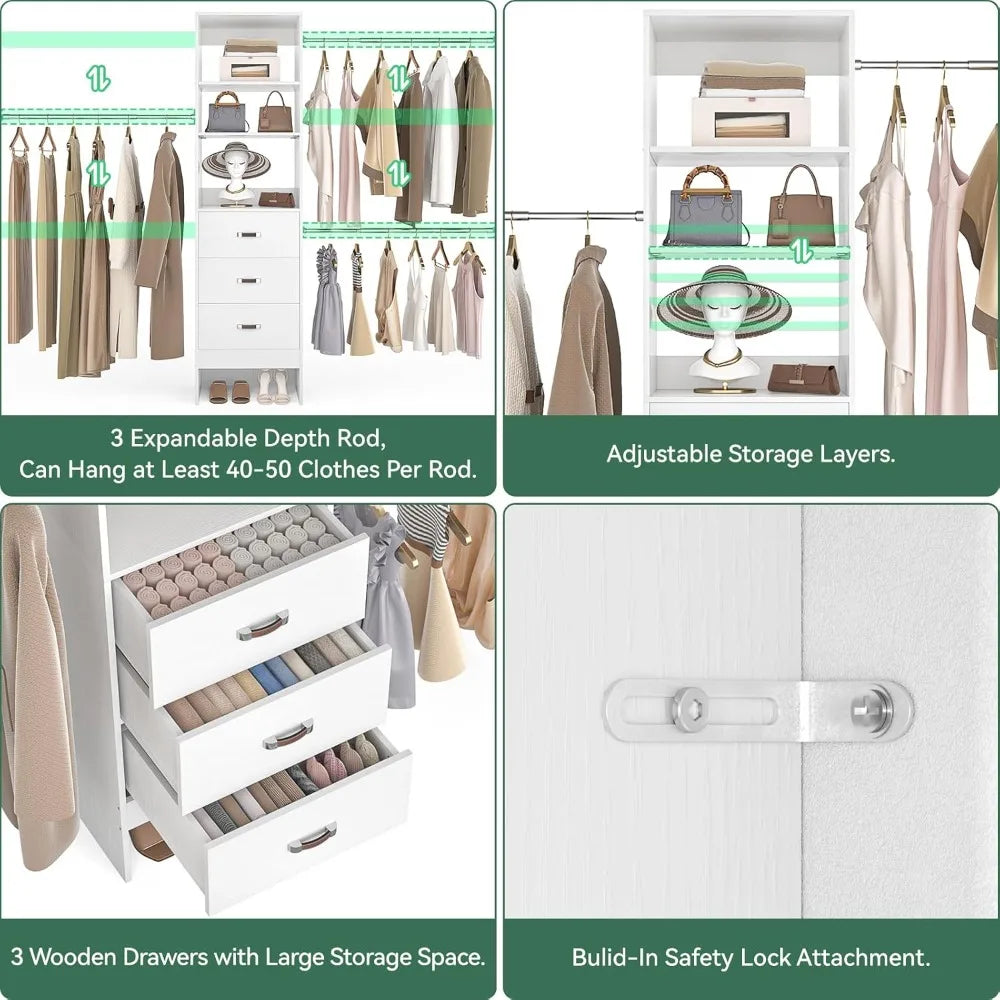 3 Expandable Depth Rod, Can Hang at Least 40-50 Clothes Per Rod.

Adjustable Storage Layers.

3 Wooden Drawers with Large Storage Space.

Bulid-In Safety Lock Attachment.