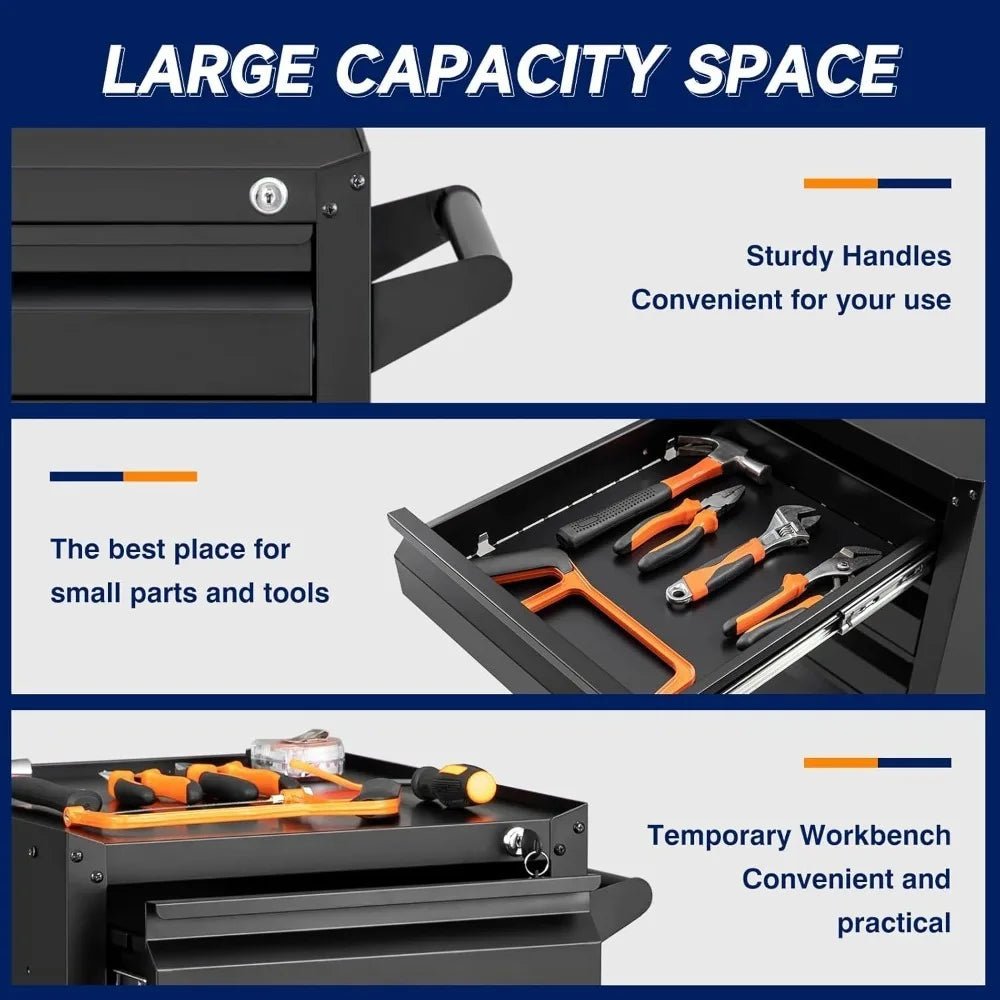 LARGE CAPACITY SPACE

Sturdy Handles
Convenient for your use

The best place for
small parts and tools

Temporary Workbench
Convenient and
practical