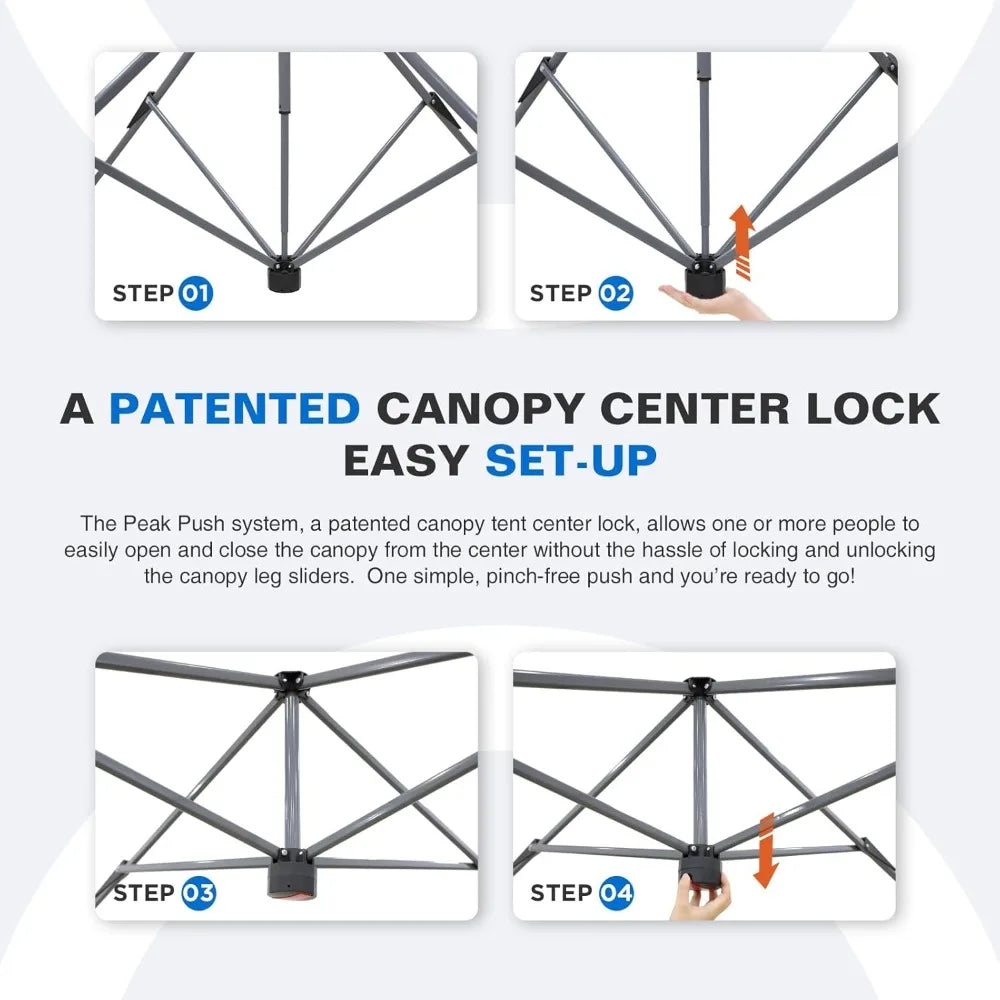 STEP 01

STEP 02

A PATENTED CANOPY CENTER LOCK
EASY SET-UP

The Peak Push system, a patented canopy tent center lock, allows one or more people to easily open and close the canopy from the center without the hassle of locking and unlocking the canopy leg sliders. One simple, pinch-free push and you're ready to go!

STEP 03

STEP 04